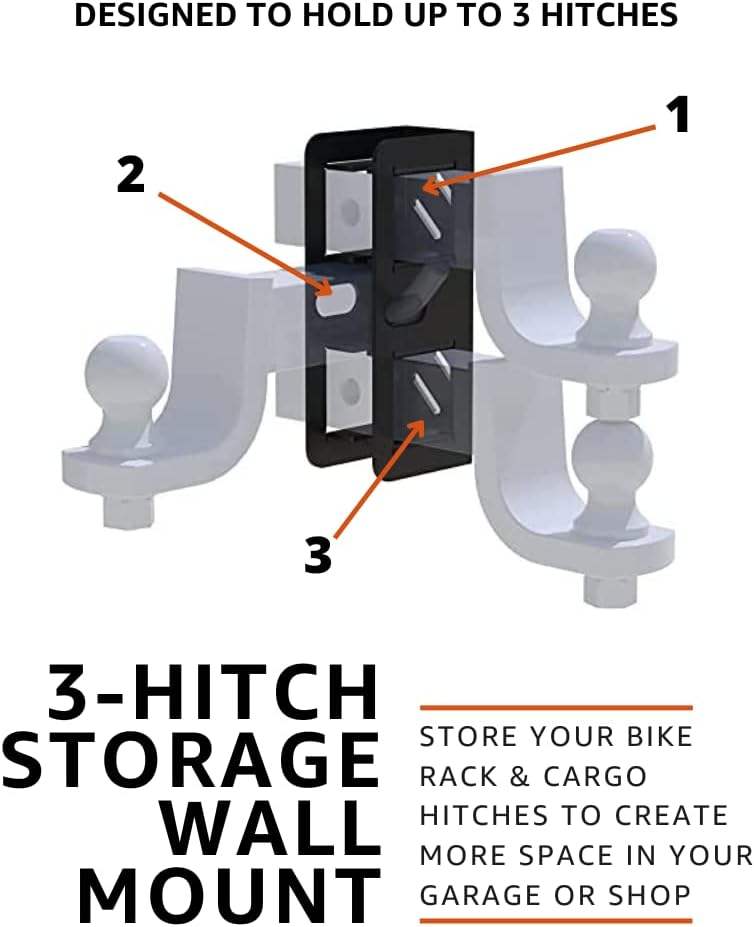 DESIGNED TO HOLD UP TO 3 HITCHES

1

2

3

3-HITCH STORAGE WALL MOUNT

STORE YOUR BIKE RACK & CARGO HITCHES TO CREATE MORE SPACE IN YOUR GARAGE OR SHOP