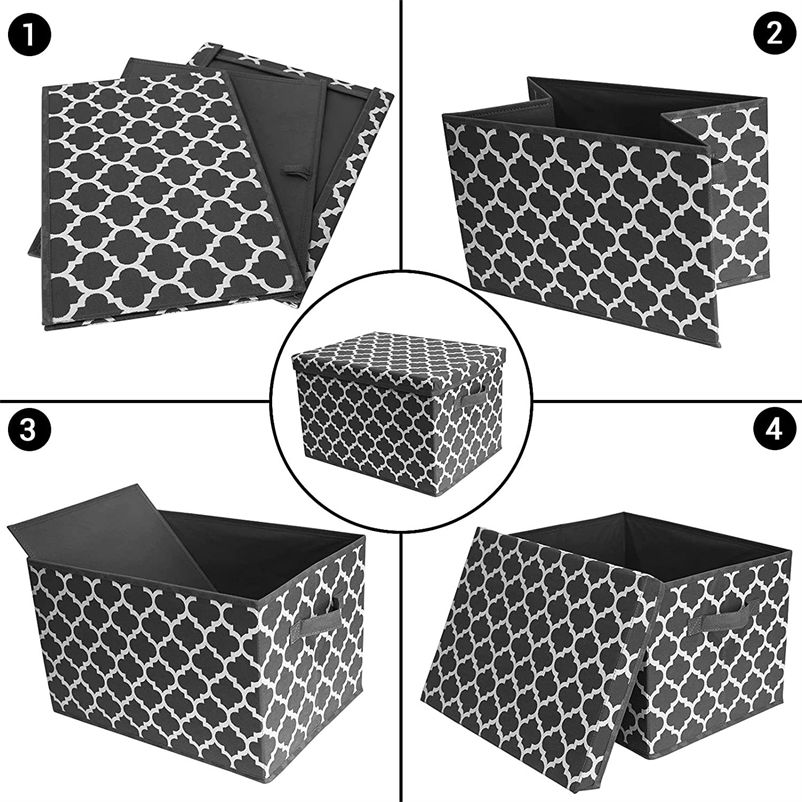 1

2

3

4