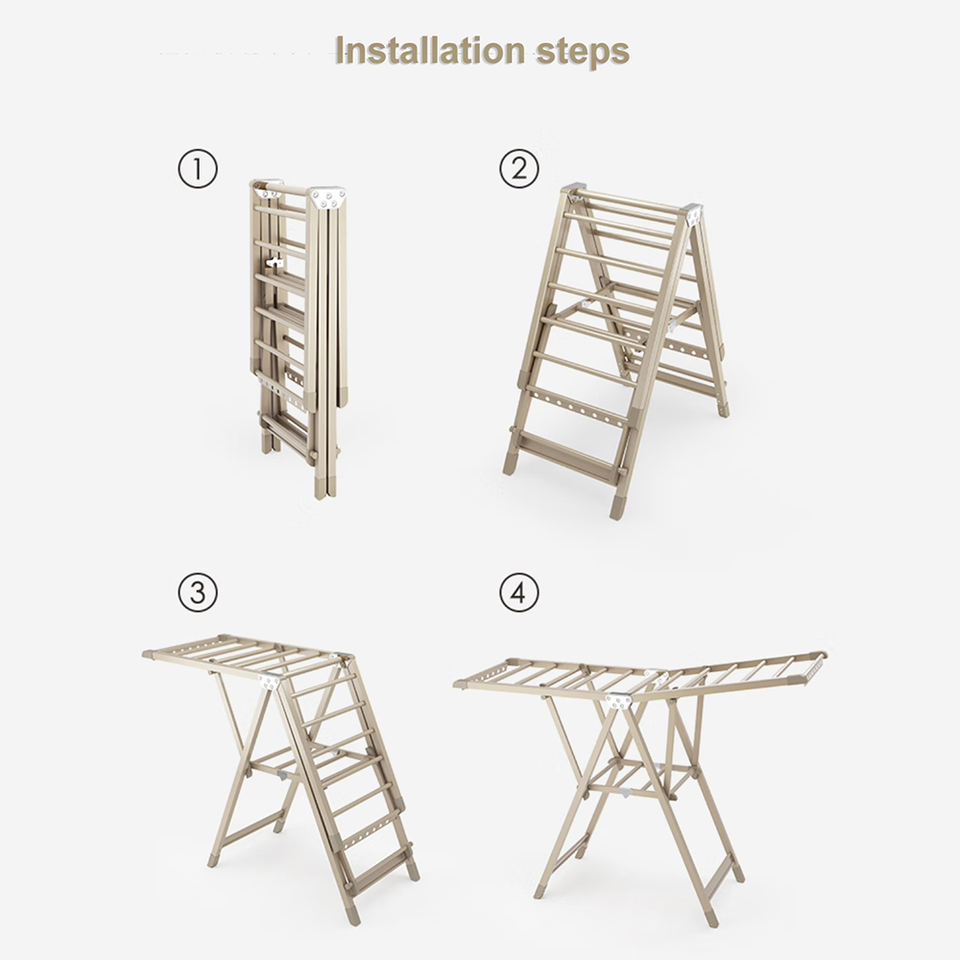 Installation steps

①

②

③

④