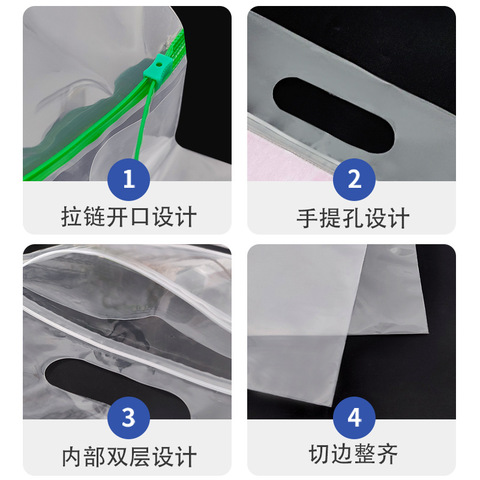 1
拉链开口设计

2
手提孔设计

3
内部双层设计

4
切边整齐