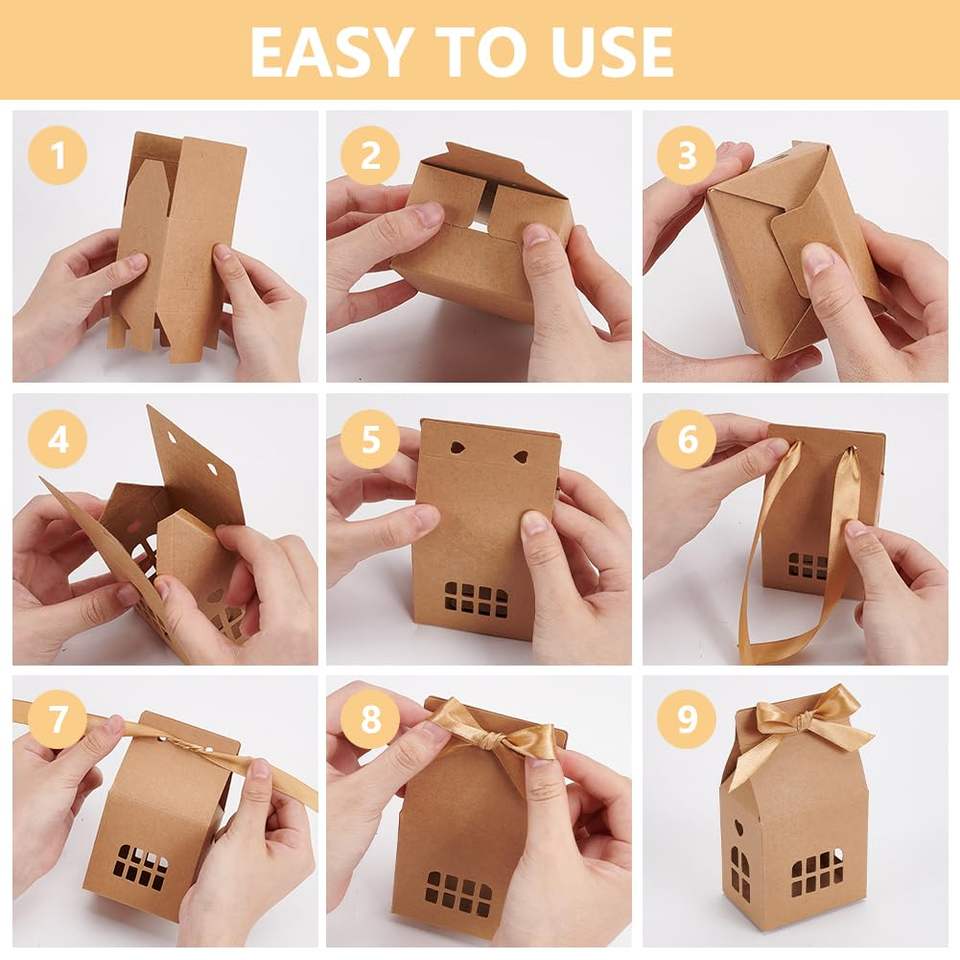 EASY TO USE

1

2

3

4

5

6

7

8

9