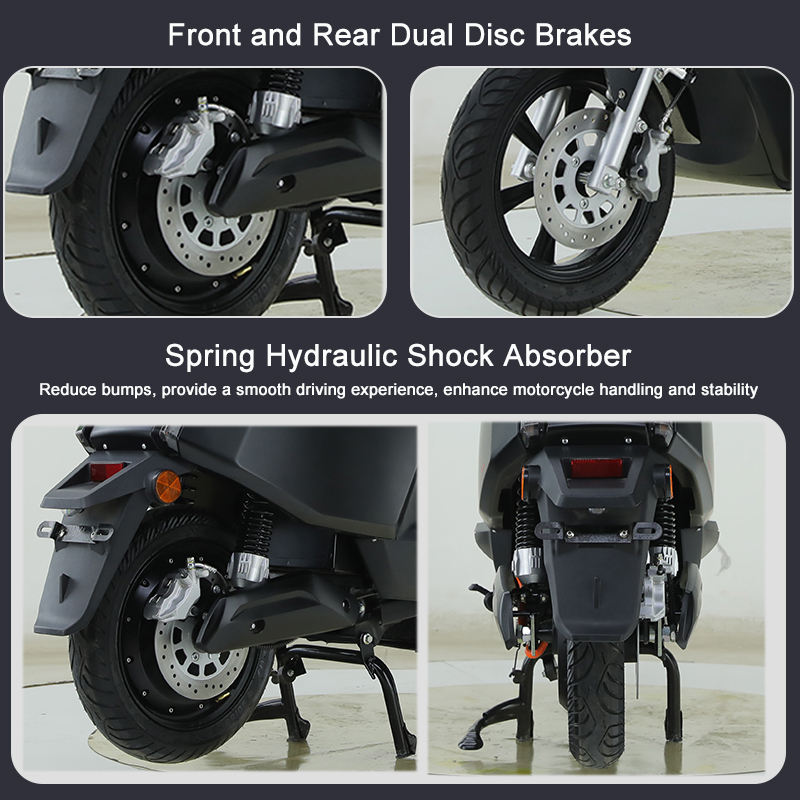 Front and Rear Dual Disc Brakes

Spring Hydraulic Shock Absorber

Reduce bumps, provide a smooth driving experience, enhance motorcycle handling and stability