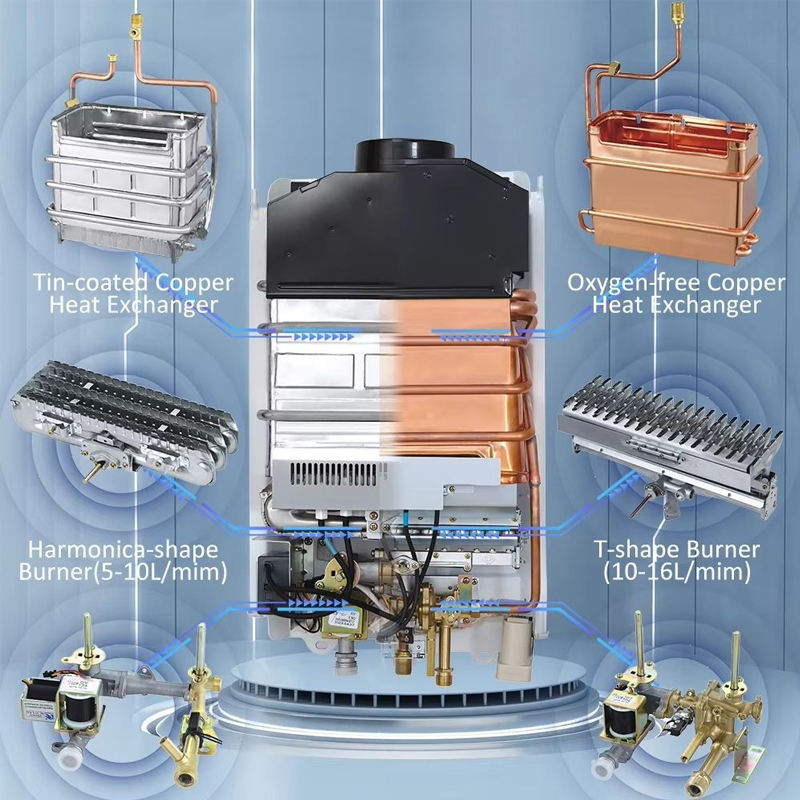 Tin-coated Copper Heat Exchanger

Oxygen-free Copper Heat Exchanger

Harmonica-shape Burner(5-10L/mim)

T-shape Burner (10-16L/mim)