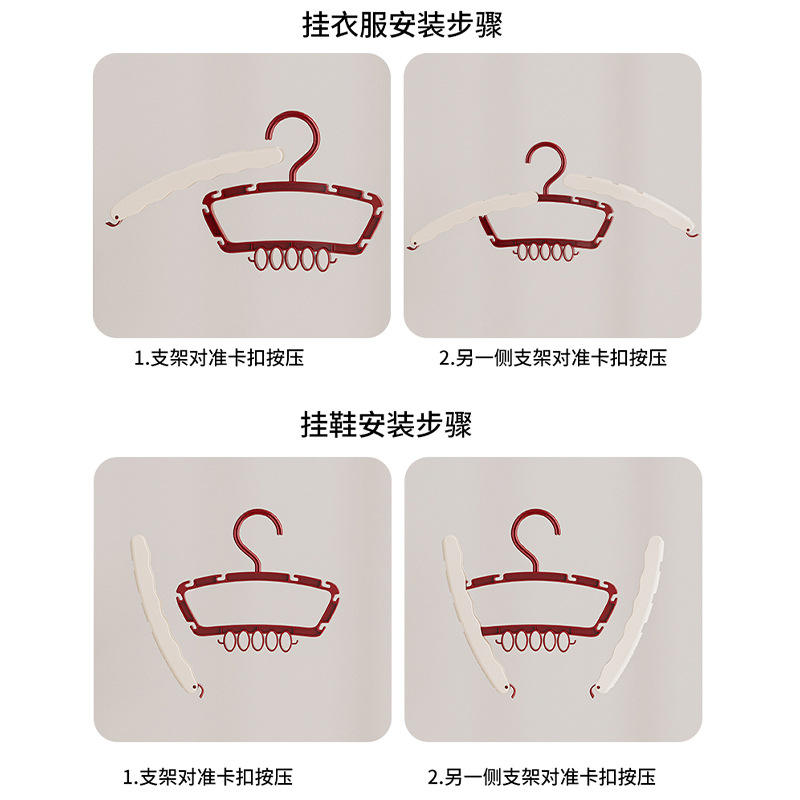 挂衣服安装步骤

1.支架对准卡扣按压

2.另一侧支架对准卡扣按压

挂鞋安装步骤

1.支架对准卡扣按压

2.另一侧支架对准卡扣按压