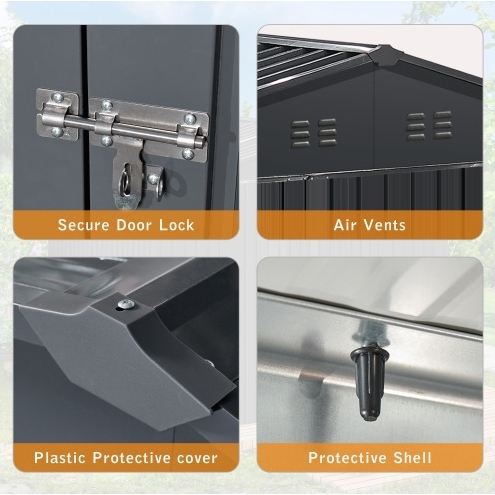 Secure Door Lock

Air Vents

Plastic Protective cover

Protective Shell