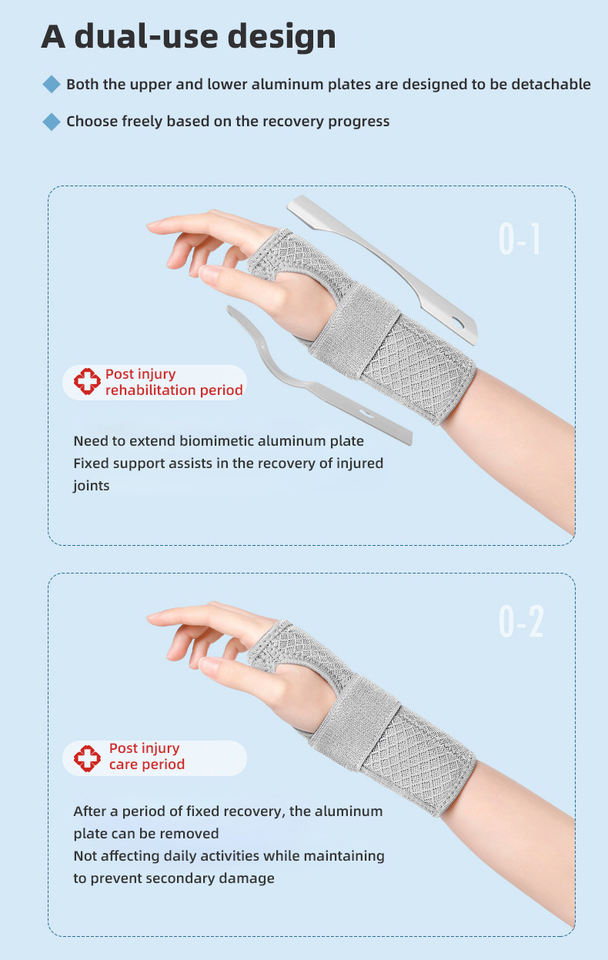 A dual-use design

Both the upper and lower aluminum plates are designed to be detachable

Choose freely based on the recovery progress

0-1

Post injury
rehabilitation period

Need to extend biomimetic aluminum plate
Fixed support assists in the recovery of injured joints

0-2

Post injury
care period

After a period of fixed recovery, the aluminum plate can be removed
Not affecting daily activities while maintaining to prevent secondary damage