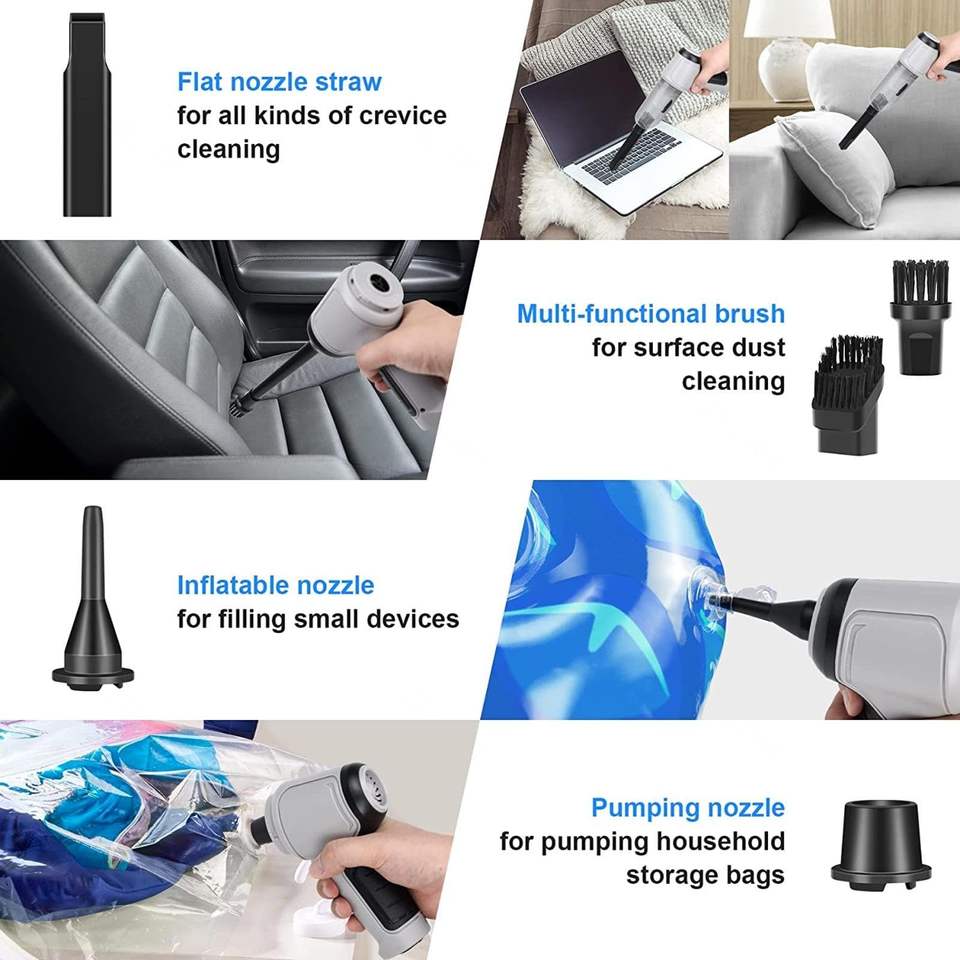 Flat nozzle straw
for all kinds of crevice cleaning

Multi-functional brush
for surface dust cleaning

Inflatable nozzle
for filling small devices

Pumping nozzle
for pumping household storage bags