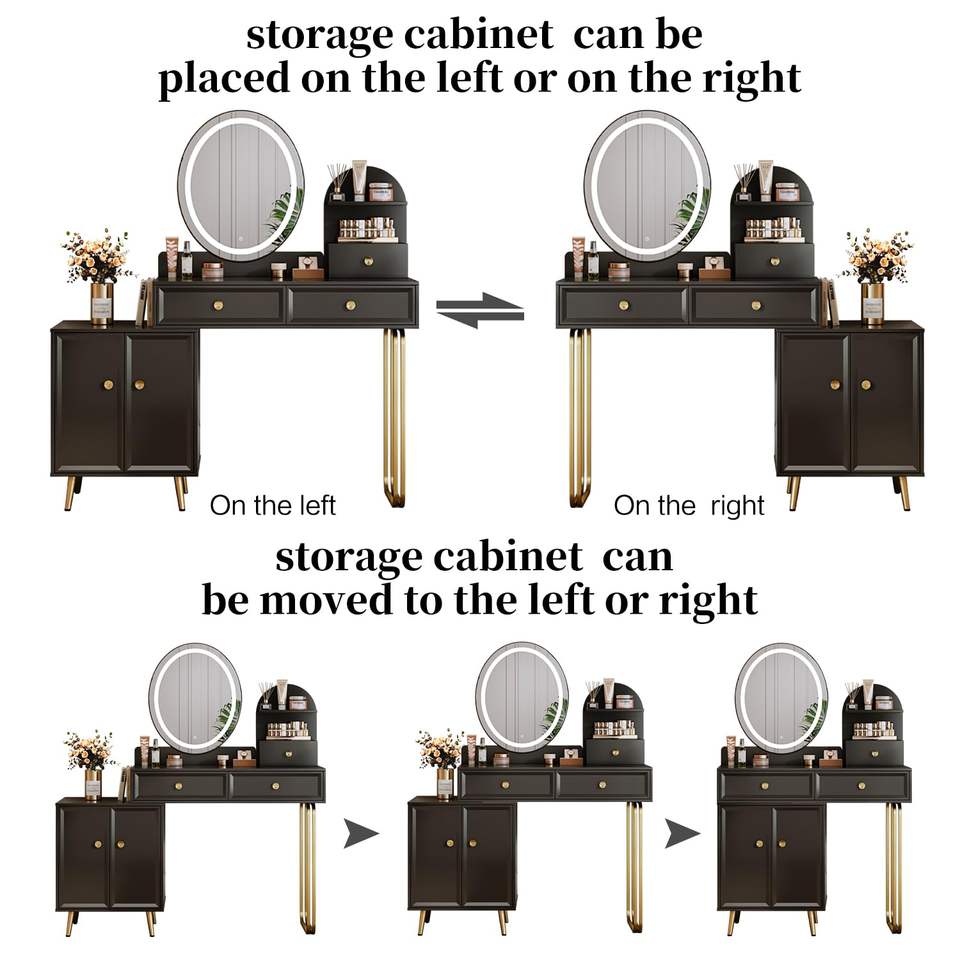 storage cabinet can be placed on the left or on the right

On the left

On the right

storage cabinet can be moved to the left or right