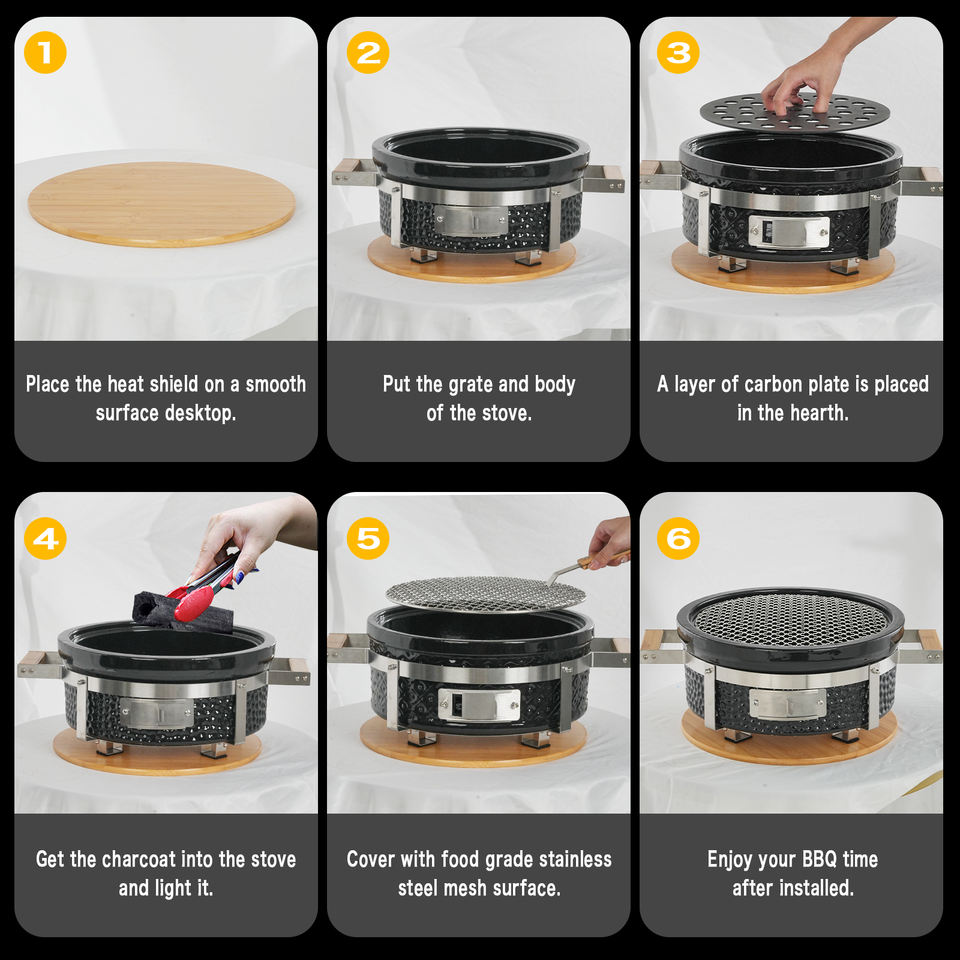 1

Place the heat shield on a smooth surface desktop.

2

Put the grate and body of the stove.

3

A layer of carbon plate is placed in the hearth.

4

Get the charcoat into the stove and light it.

5

Cover with food grade stainless steel mesh surface.

6

Enjoy your BBQ time after installed.