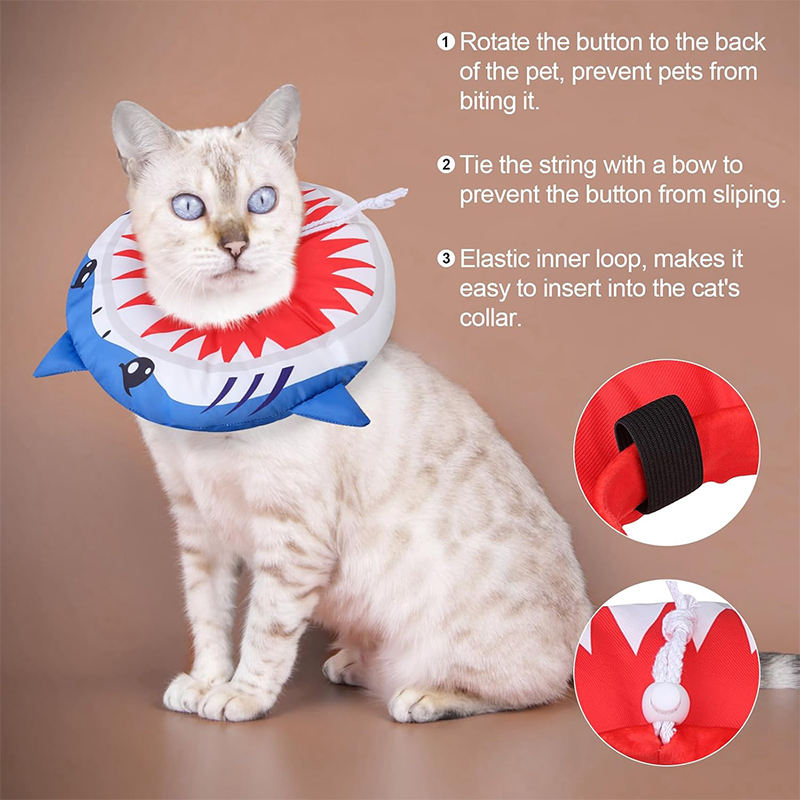 ❶ Rotate the button to the back of the pet, prevent pets from biting it.

❷ Tie the string with a bow to prevent the button from sliping.

❸ Elastic inner loop, makes it easy to insert into the cat's collar.