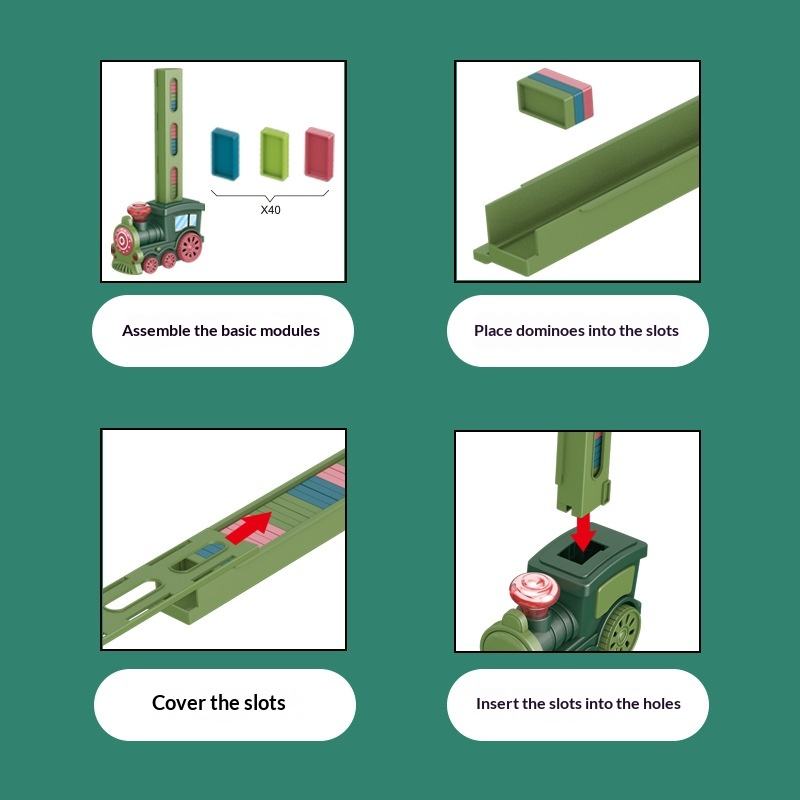 X40

Assemble the basic modules

Place dominoes into the slots

Cover the slots

Insert the slots into the holes