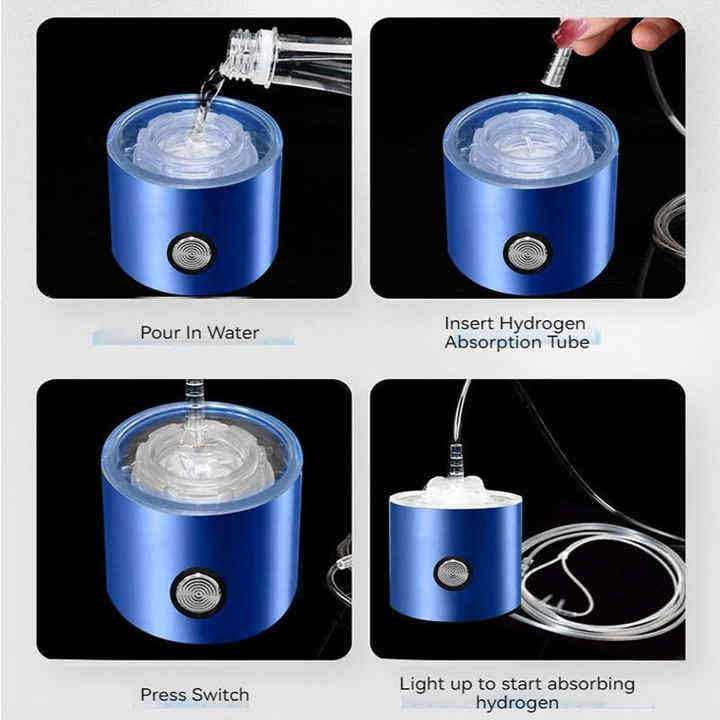 Pour In Water

Insert Hydrogen Absorption Tube

Press Switch

Light up to start absorbing hydrogen