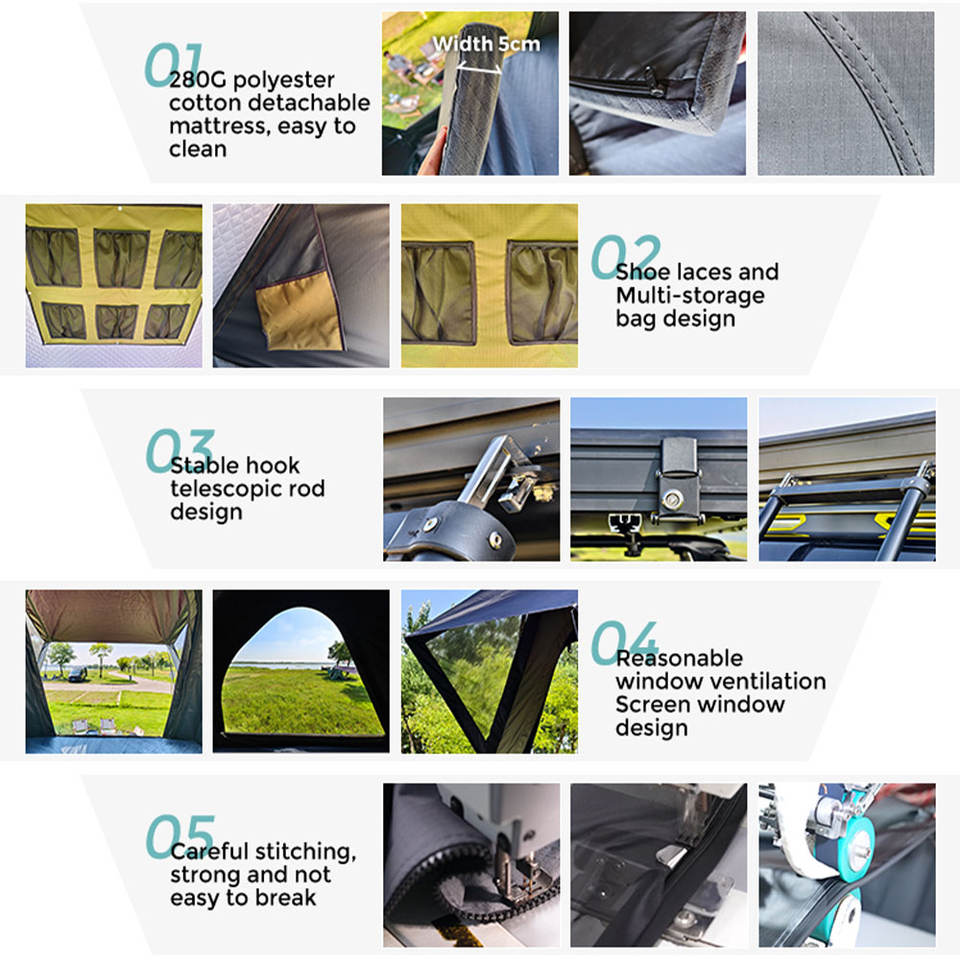 01
280G polyester cotton detachable mattress, easy to clean

Width 5cm

02
Shoe laces and Multi-storage bag design

03
Stable hook telescopic rod design

04
Reasonable window ventilation Screen window design

05
Careful stitching, strong and not easy to break