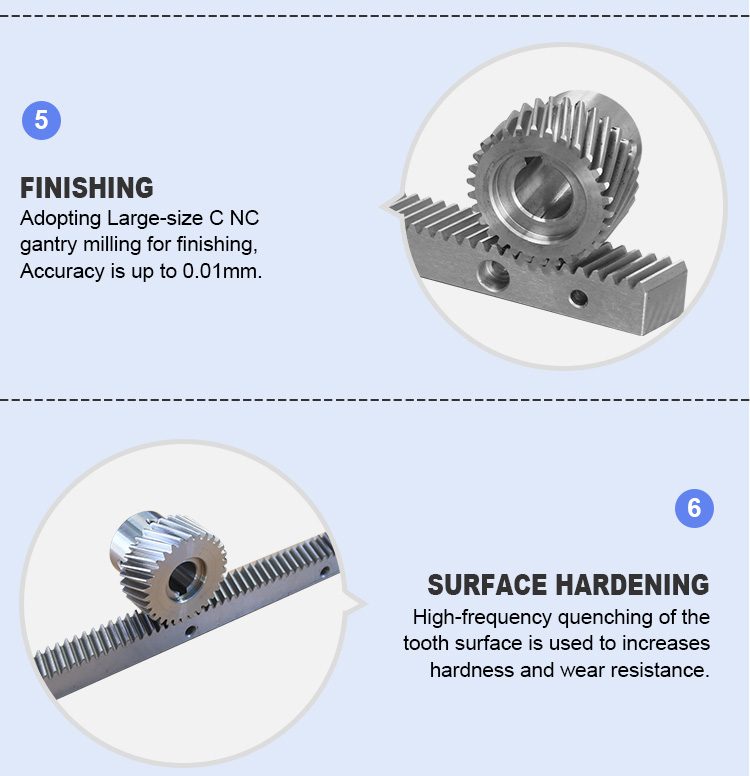 5

FINISHING

Adopting Large-size C NC gantry milling for finishing, Accuracy is up to 0.01mm.

6

SURFACE HARDENING

High-frequency quenching of the tooth surface is used to increases hardness and wear resistance.