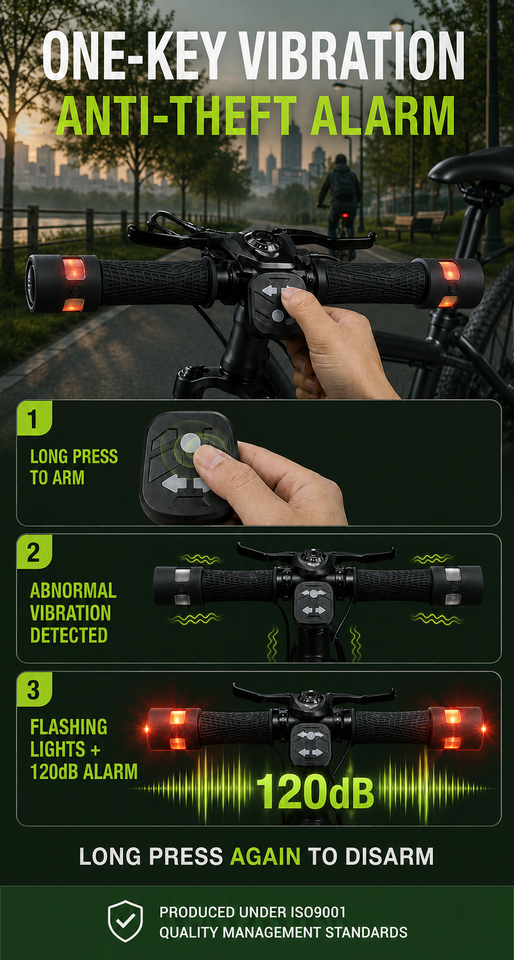 ONE-KEY VIBRATION
ANTI-THEFT ALARM

1
LONG PRESS TO ARM

2
ABNORMAL VIBRATION DETECTED

3
FLASHING LIGHTS + 120dB ALARM

120dB

LONG PRESS AGAIN TO DISARM

PRODUCED UNDER ISO9001
QUALITY MANAGEMENT STANDARDS