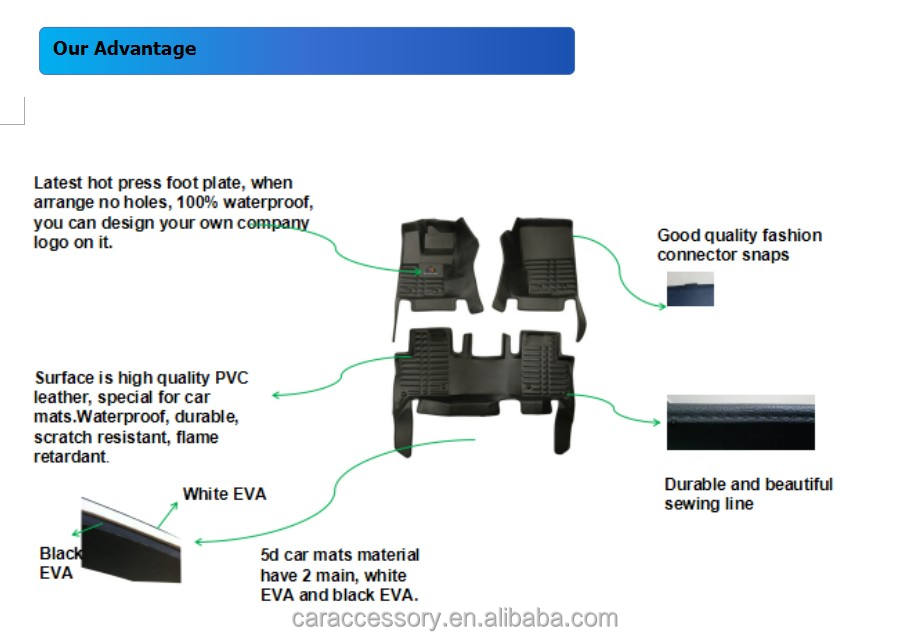 Our Advantage

Latest hot press foot plate, when arrange no holes, 100% waterproof, you can design your own company logo on it.

Good quality fashion connector snaps

Surface is high quality PVC leather, special for car mats.Waterproof, durable, scratch resistant, flame retardant.

Durable and beautiful sewing line

White EVA

Black EVA

5d car mats material have 2 main, white EVA and black EVA.

caraccessory.en.alibaba.com