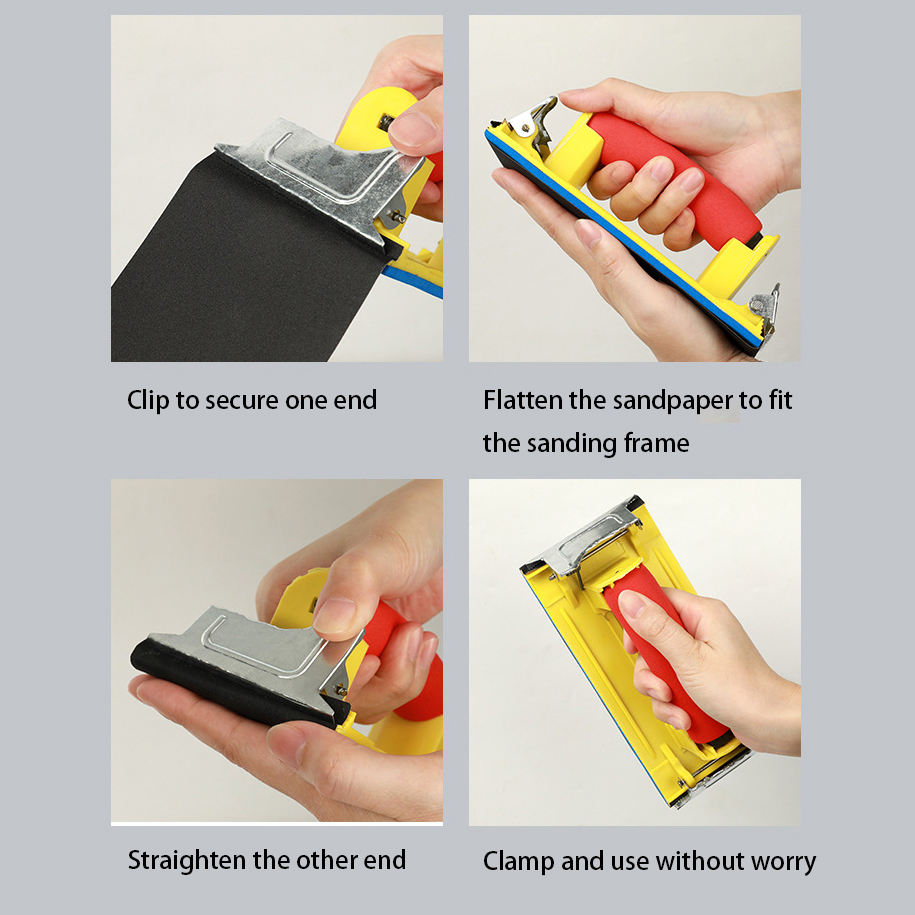 Clip to secure one end

Flatten the sandpaper to fit the sanding frame

Straighten the other end

Clamp and use without worry