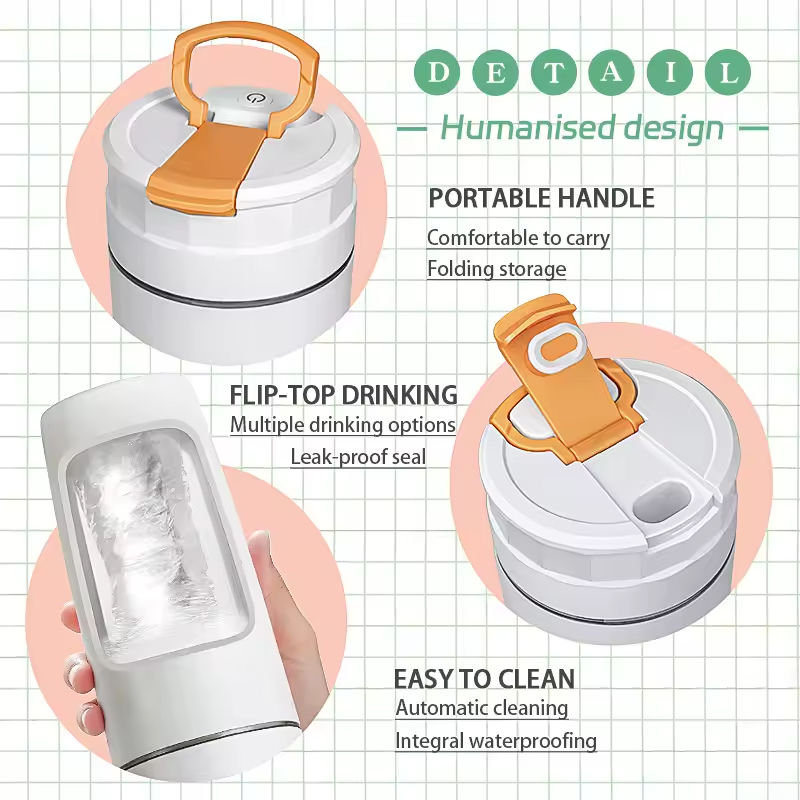 DETAIL

— Humanised design —

PORTABLE HANDLE

Comfortable to carry

Folding storage

FLIP-TOP DRINKING

Multiple drinking options

Leak-proof seal

EASY TO CLEAN

Automatic cleaning

Integral waterproofing