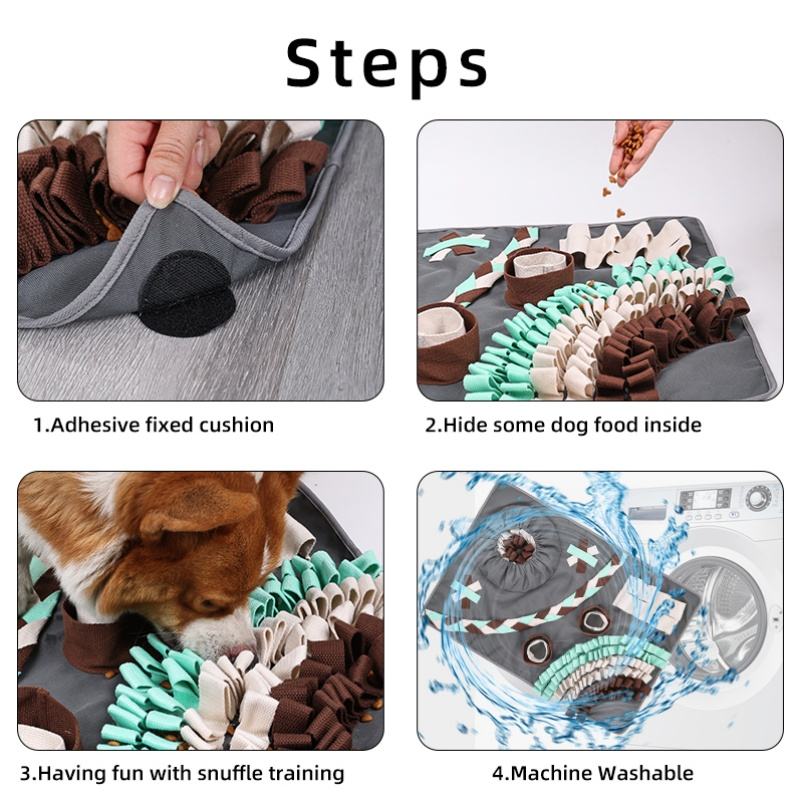 Steps

1.Adhesive fixed cushion

2.Hide some dog food inside

3.Having fun with snuffle training

4.Machine Washable