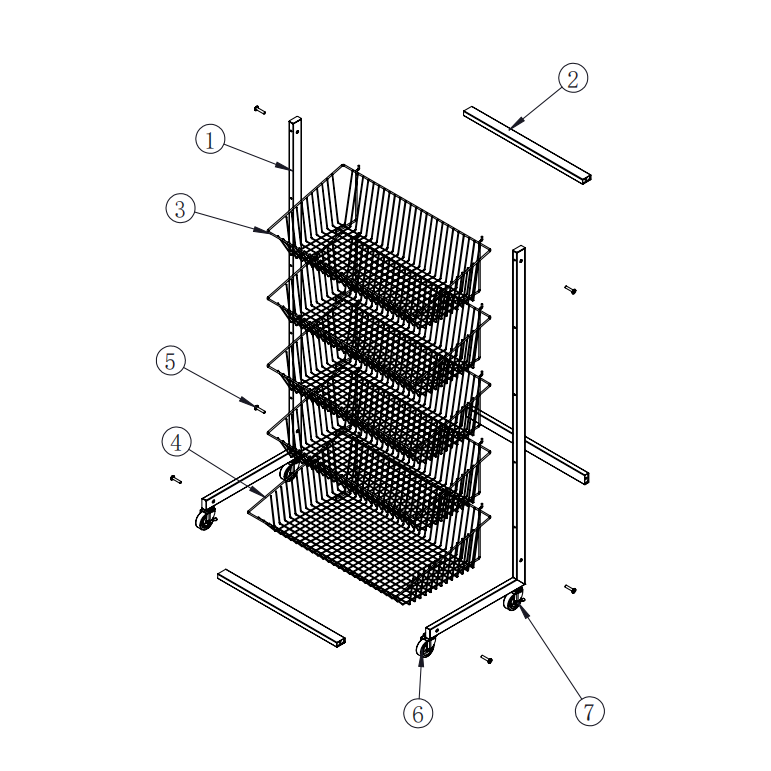 2
1
3
5
4
6
7