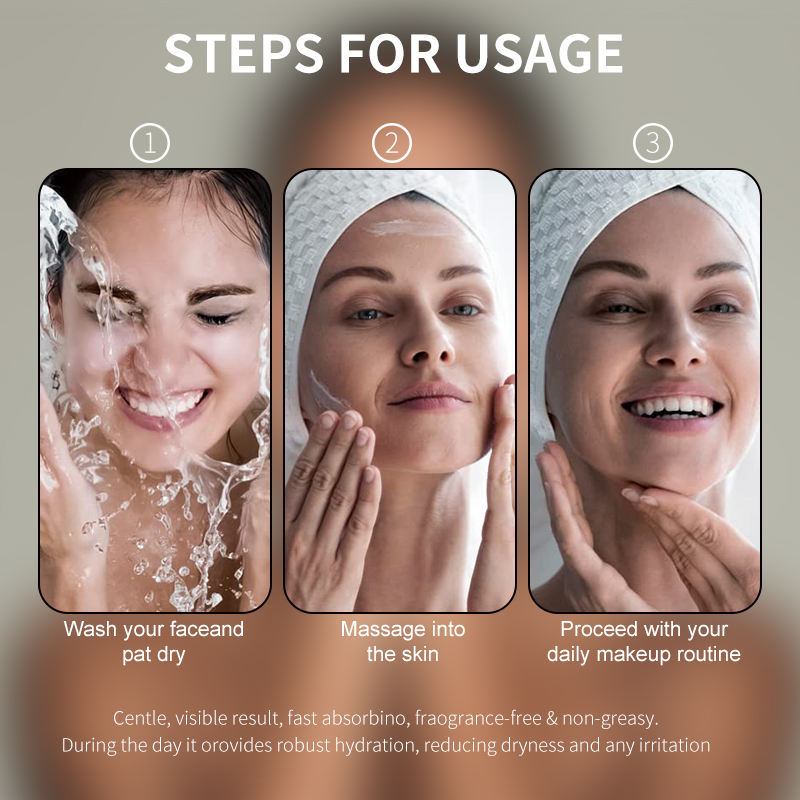 STEPS FOR USAGE

①

②

③

Wash your faceand pat dry

Massage into the skin

Proceed with your daily makeup routine

Centle, visible result, fast absorbino, fraogrance-free & non-greasy. During the day it orovides robust hydration, reducing dryness and any irritation