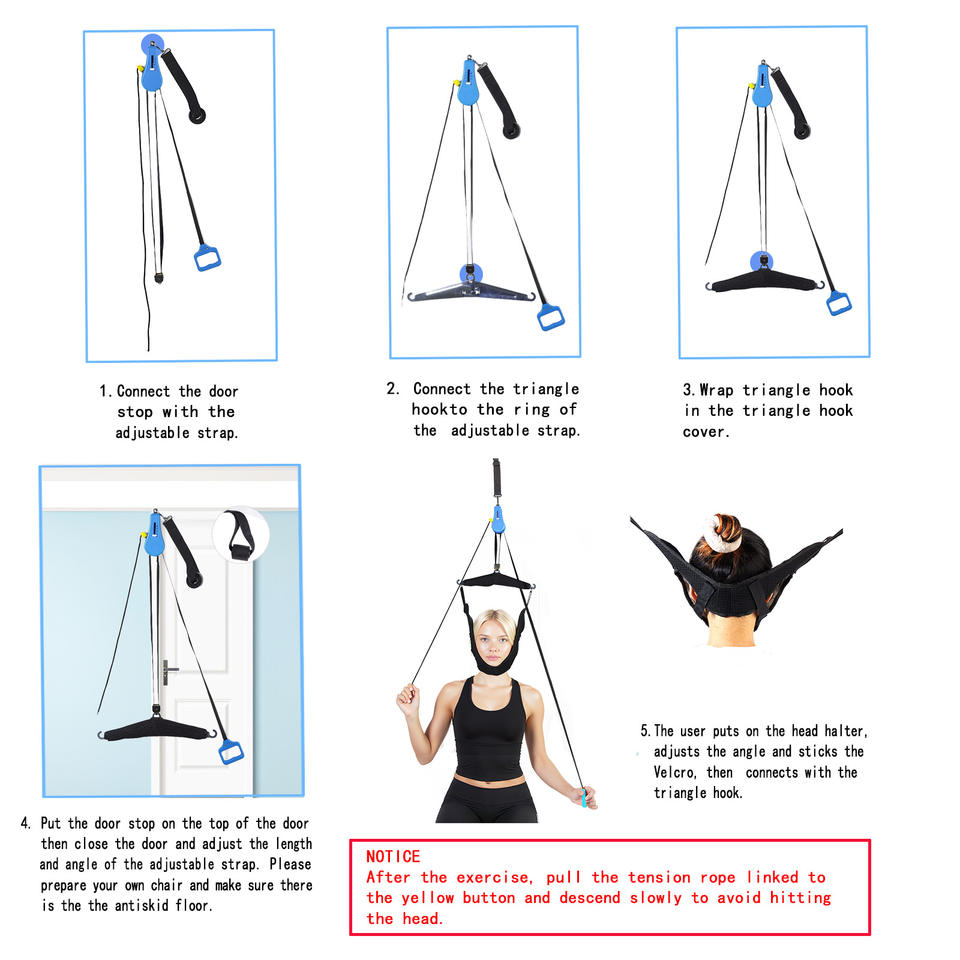 1. Connect the door stop with the adjustable strap.

2. Connect the triangle hookto the ring of the adjustable strap.

3. Wrap triangle hook in the triangle hook cover.

4. Put the door stop on the top of the door then close the door and adjust the length and angle of the adjustable strap. Please prepare your own chair and make sure there is the the antiskid floor.

5. The user puts on the head halter, adjusts the angle and sticks the Velcro, then connects with the triangle hook.

NOTICE
After the exercise, pull the tension rope linked to the yellow button and descend slowly to avoid hitting the head.