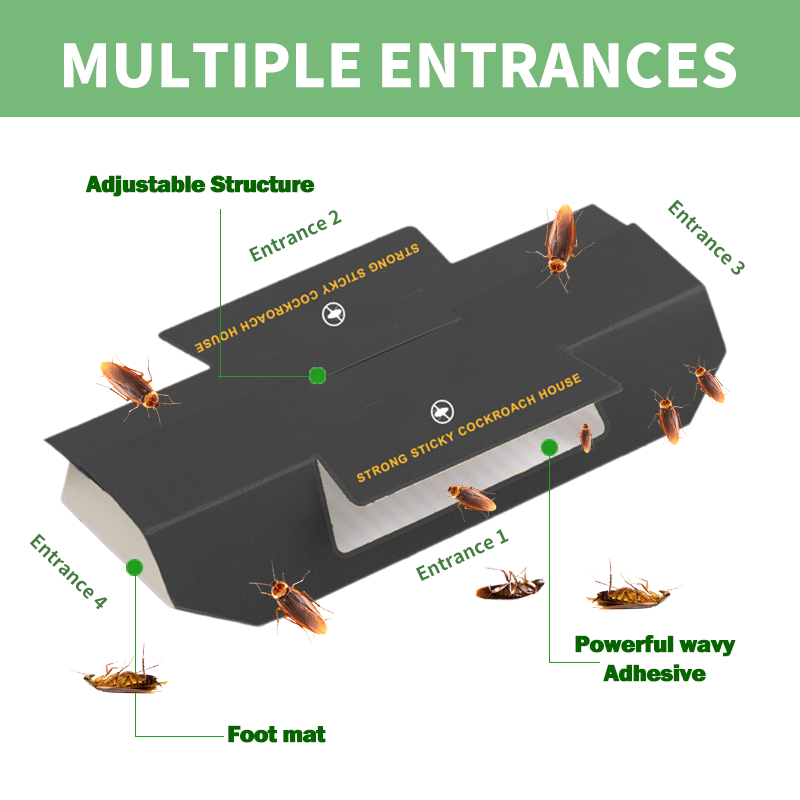 MULTIPLE ENTRANCES

Adjustable Structure

Entrance 2

Entrance 3

STRONG STICKY COCKROACH HOUSE

STRONG STICKY COCKROACH HOUSE

Entrance 4

Entrance 1

Powerful wavy Adhesive

Foot mat