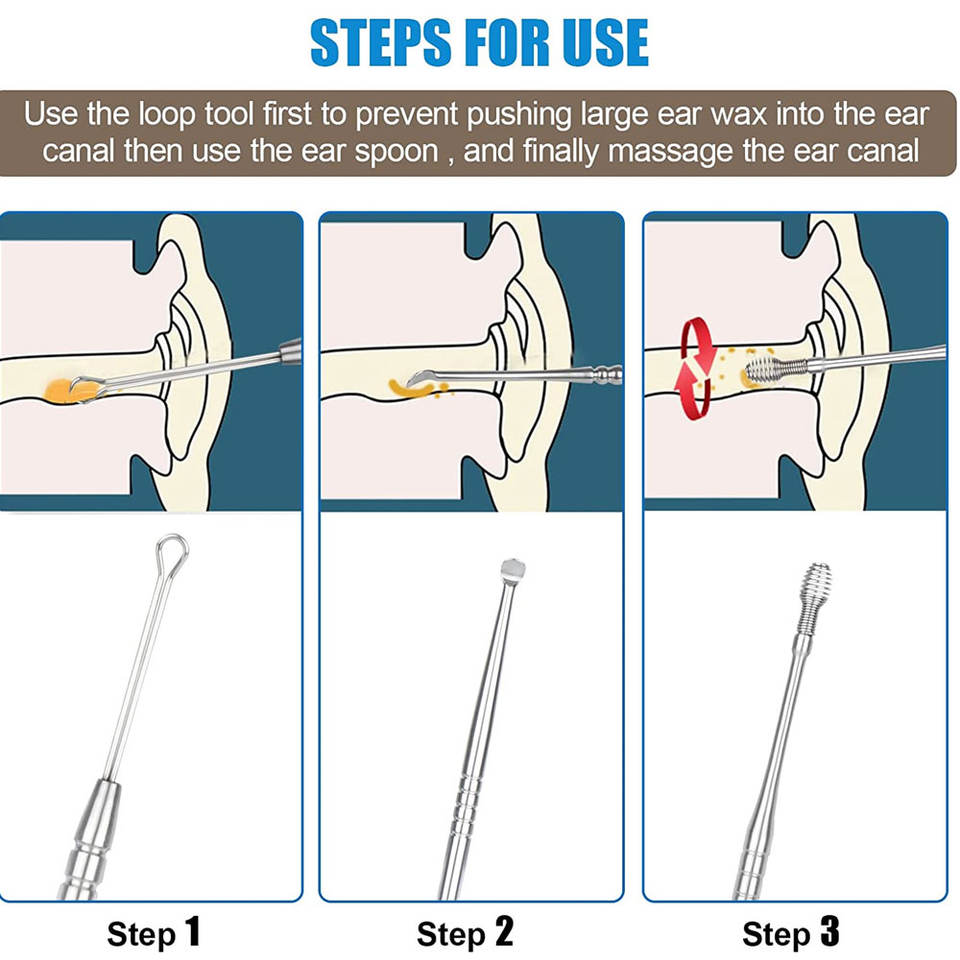 STEPS FOR USE

Use the loop tool first to prevent pushing large ear wax into the ear canal then use the ear spoon , and finally massage the ear canal

Step 1

Step 2

Step 3