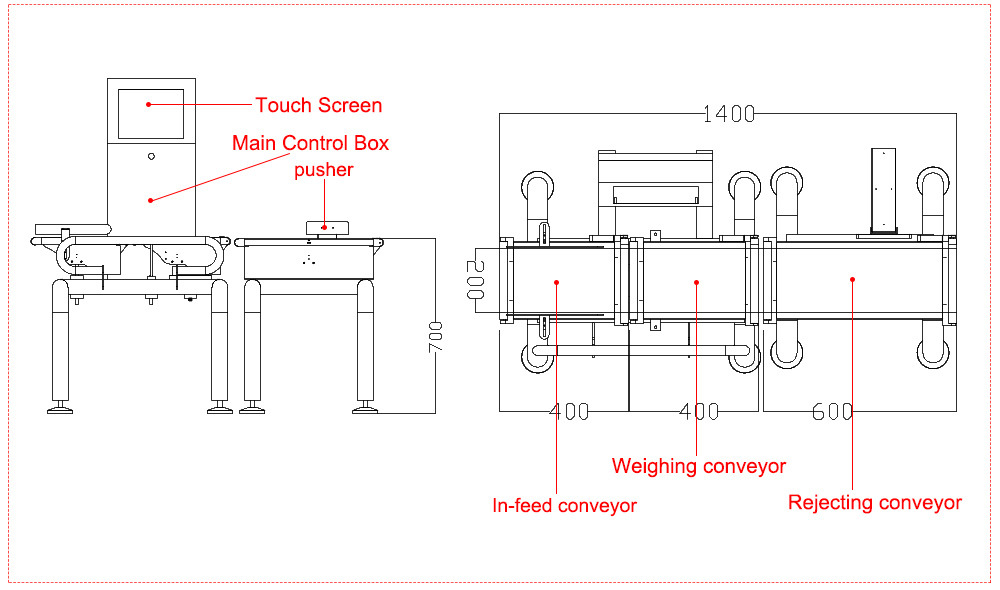 Touch Screen
Main Control Box
pusher
700
1400
200
400
400
600
Weighing conveyor
In-feed conveyor
Rejecting conveyor