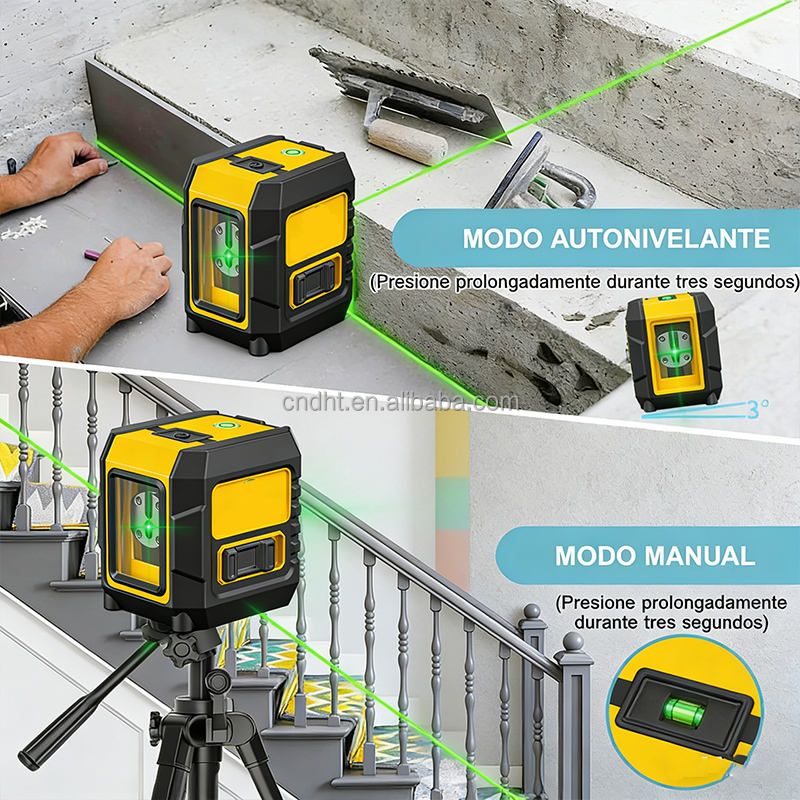 MODO AUTONIVELANTE

(Presione prolongadamente durante tres segundos)

3°

cndht.en.alibaba.com

MODO MANUAL

(Presione prolongadamente durante tres segundos)