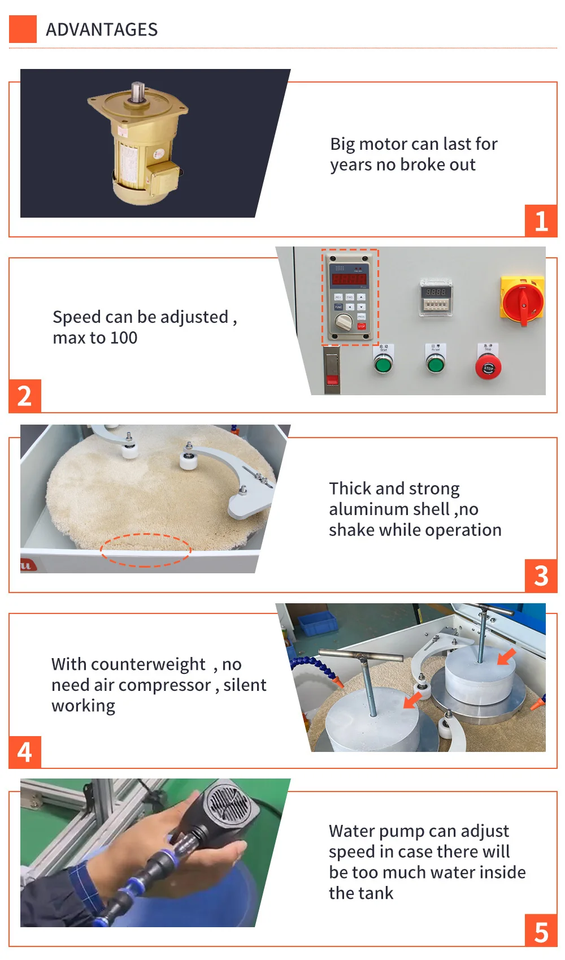 ADVANTAGES

Big motor can last for years no broke out

1

Speed can be adjusted , max to 100

2

Thick and strong aluminum shell ,no shake while operation

3

With counterweight , no need air compressor , silent working

4

Water pump can adjust speed in case there will be too much water inside the tank

5