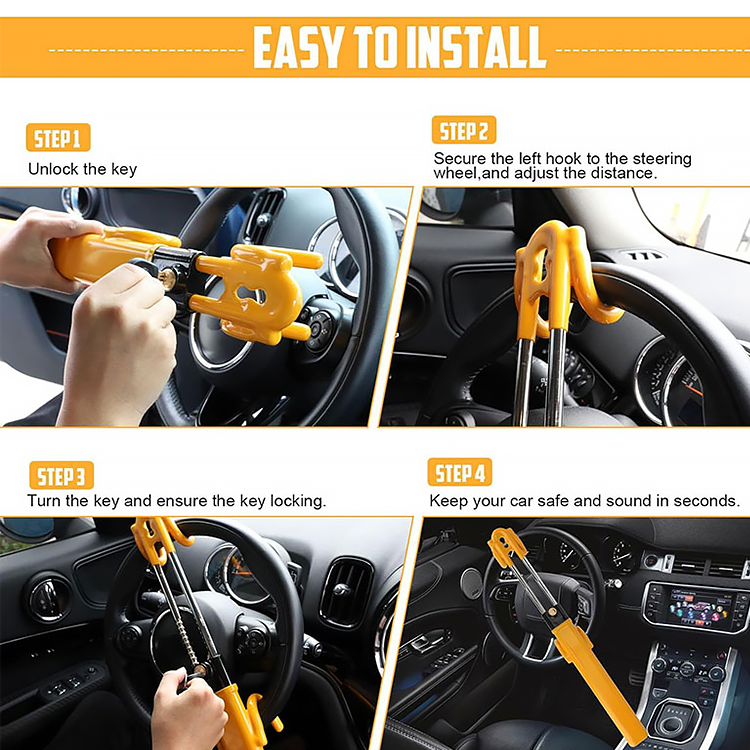 EASY TO INSTALL

STEP 1

Unlock the key

STEP 2

Secure the left hook to the steering wheel,and adjust the distance.

STEP 3

Turn the key and ensure the key locking.

STEP 4

Keep your car safe and sound in seconds.