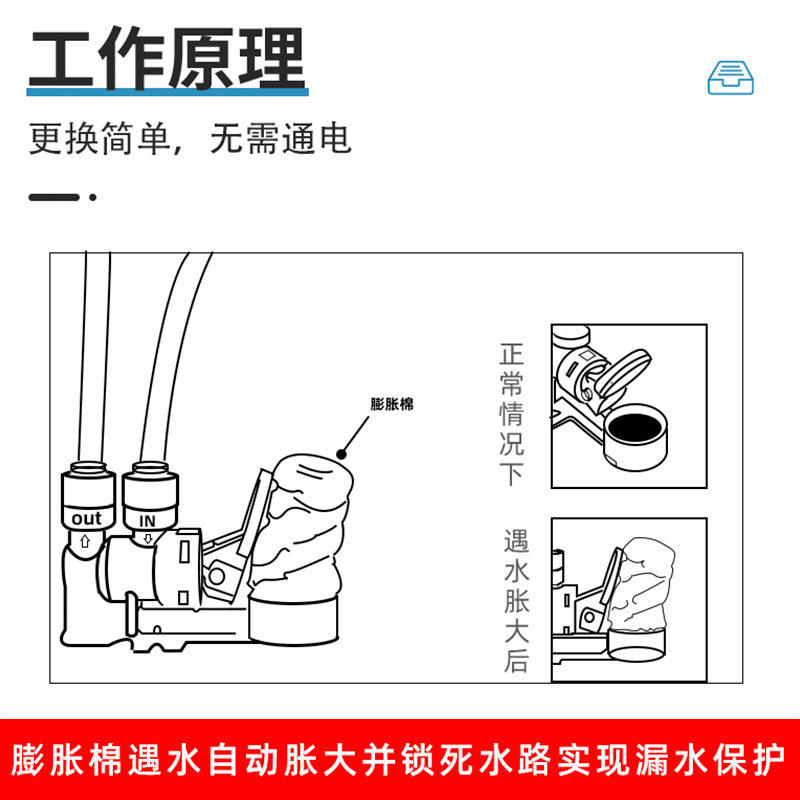 工作原理

更换简单，无需通电

膨胀棉

out

IN

正常情况下

遇水胀大后

膨胀棉遇水自动胀大并锁死水路实现漏水保护