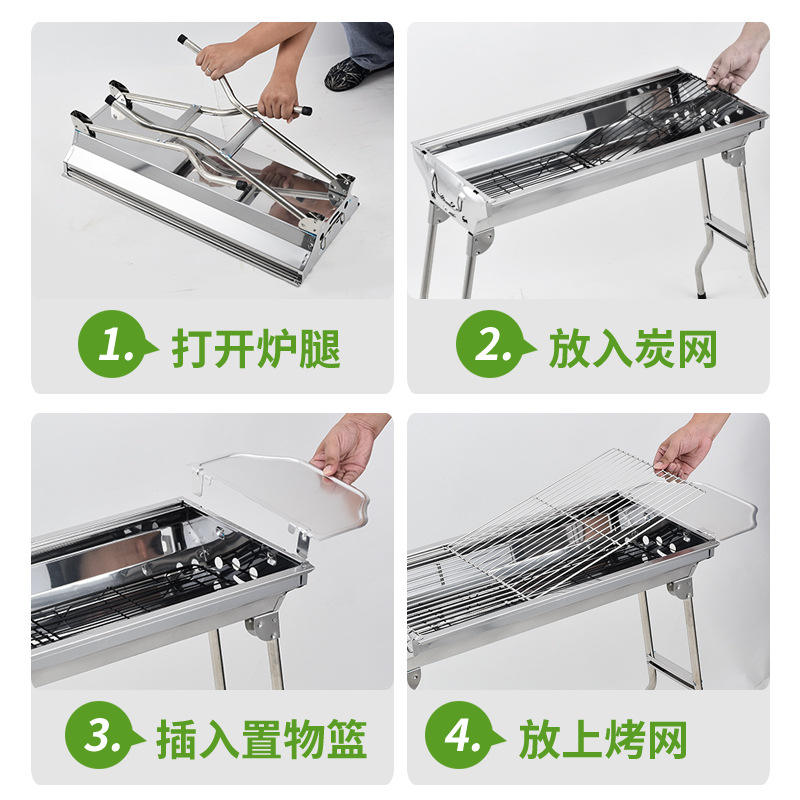 1. 打开炉腿

2. 放入炭网

3. 插入置物篮

4. 放上烤网