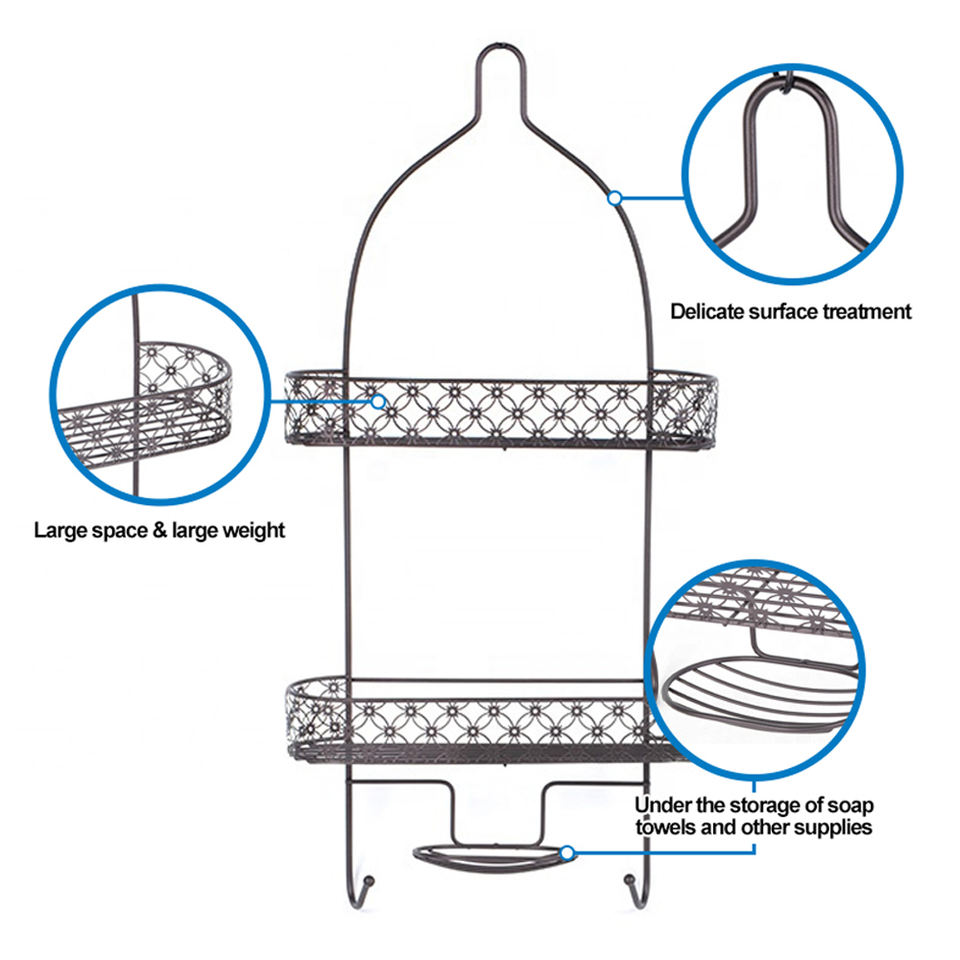 Delicate surface treatment

Large space & large weight

Under the storage of soap towels and other supplies