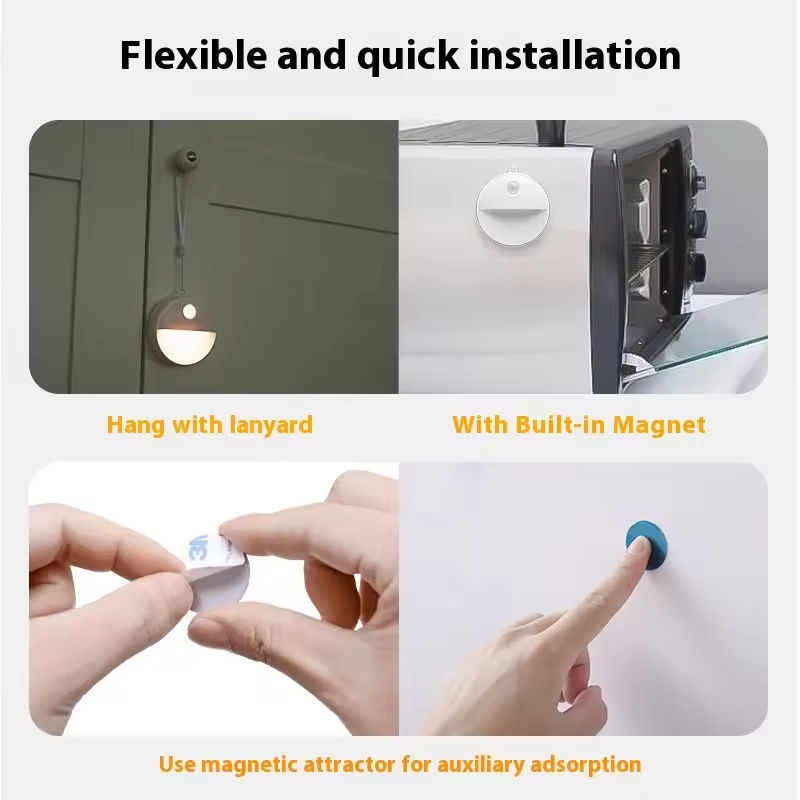 Flexible and quick installation

Hang with lanyard

With Built-in Magnet

3M

Use magnetic attractor for auxiliary adsorption