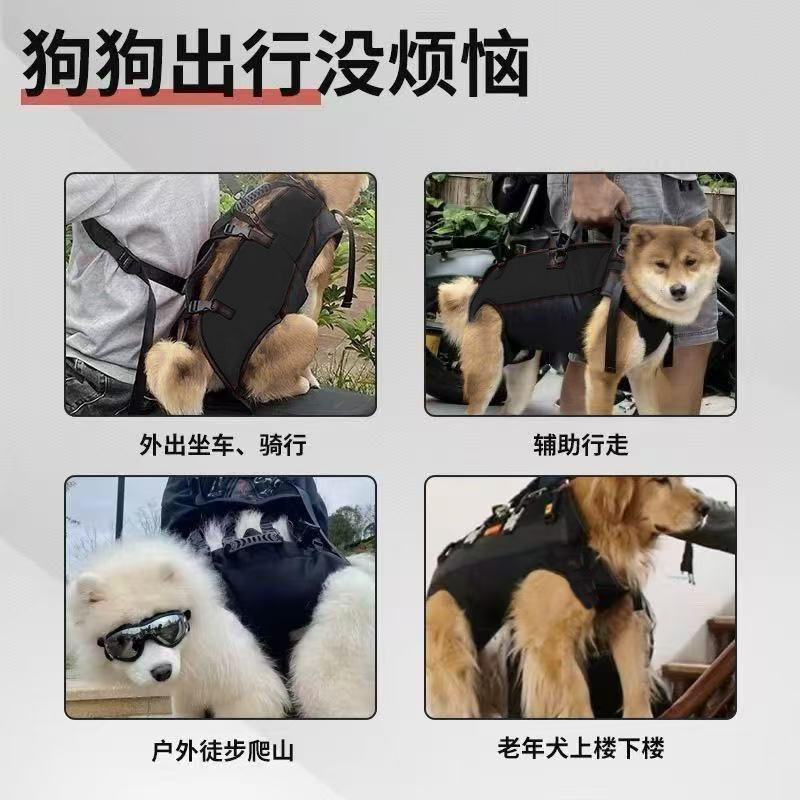 狗狗出行没烦恼

外出坐车、骑行

辅助行走

户外徒步爬山

老年犬上楼下楼