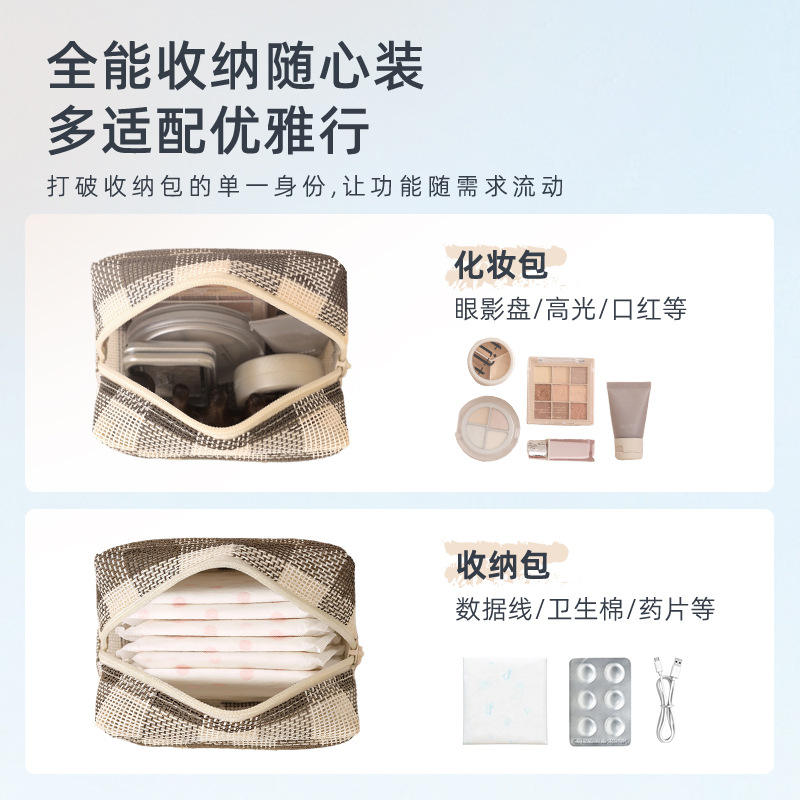 全能收纳随心装
多适配优雅行

打破收纳包的单一身份,让功能随需求流动

化妆包
眼影盘/高光/口红等

收纳包
数据线/卫生棉/药片等