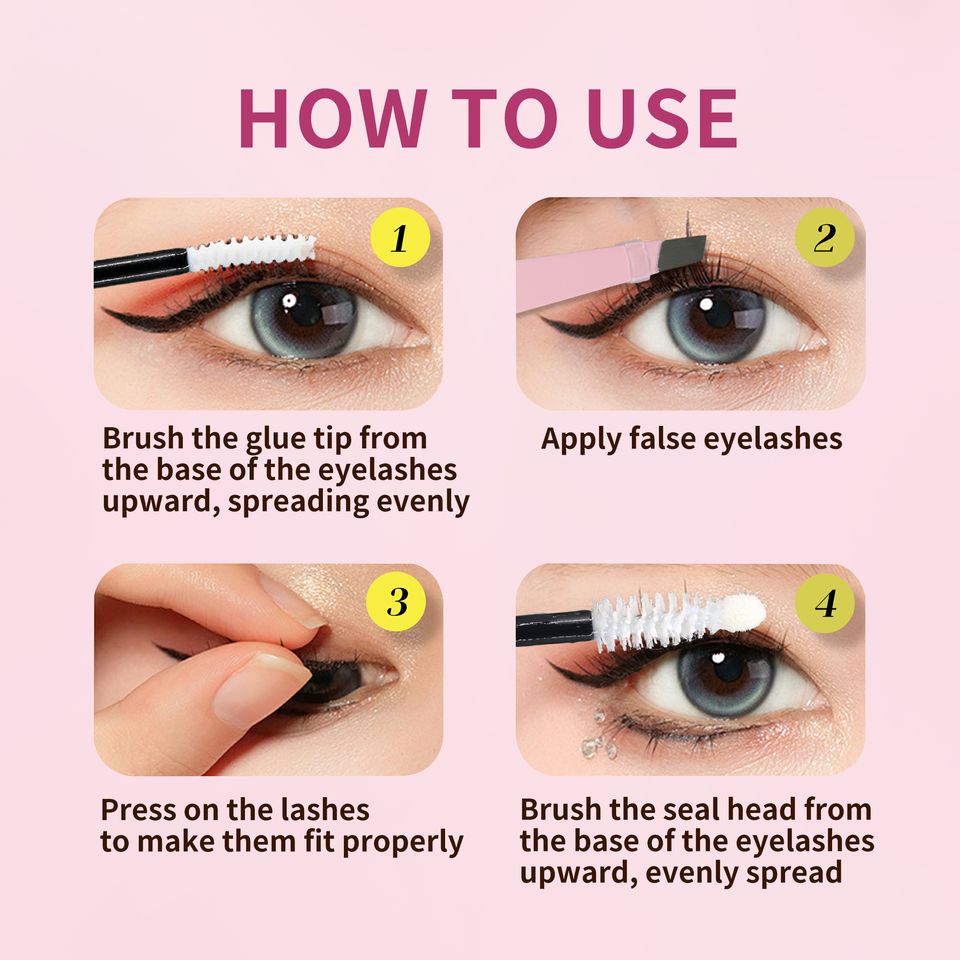 HOW TO USE

1

Brush the glue tip from the base of the eyelashes upward, spreading evenly

2

Apply false eyelashes

3

Press on the lashes to make them fit properly

4

Brush the seal head from the base of the eyelashes upward, evenly spread