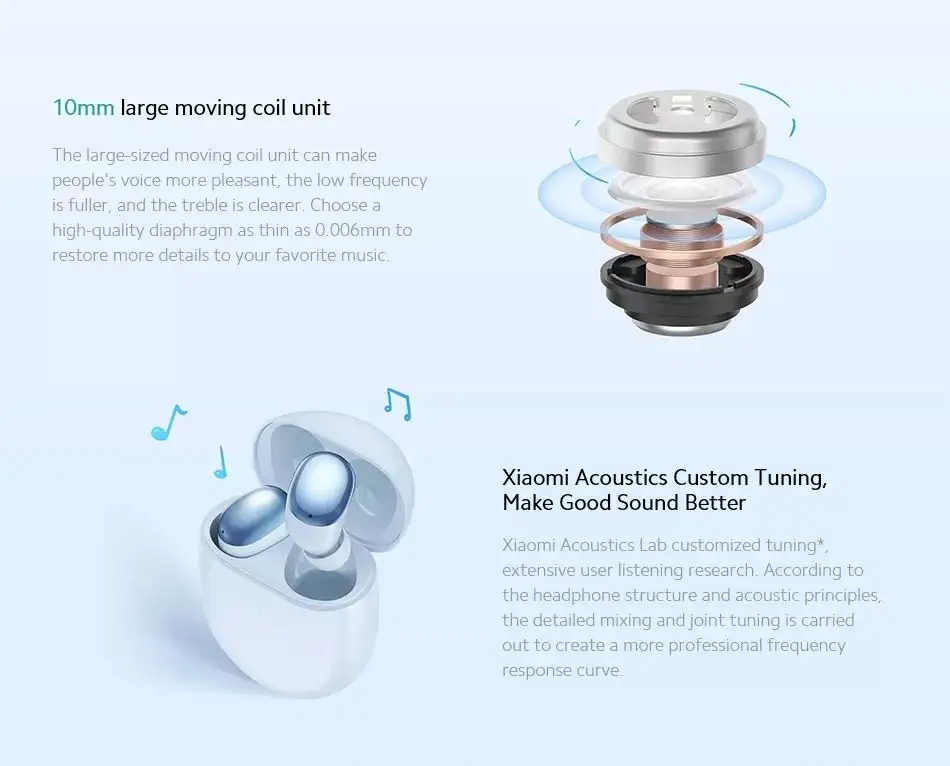 10mm large moving coil unit

The large-sized moving coil unit can make people's voice more pleasant, the low frequency is fuller, and the treble is clearer. Choose a high-quality diaphragm as thin as 0.006mm to restore more details to your favorite music.

Xiaomi Acoustics Custom Tuning, Make Good Sound Better

Xiaomi Acoustics Lab customized tuning*, extensive user listening research. According to the headphone structure and acoustic principles, the detailed mixing and joint tuning is carried out to create a more professional frequency response curve.