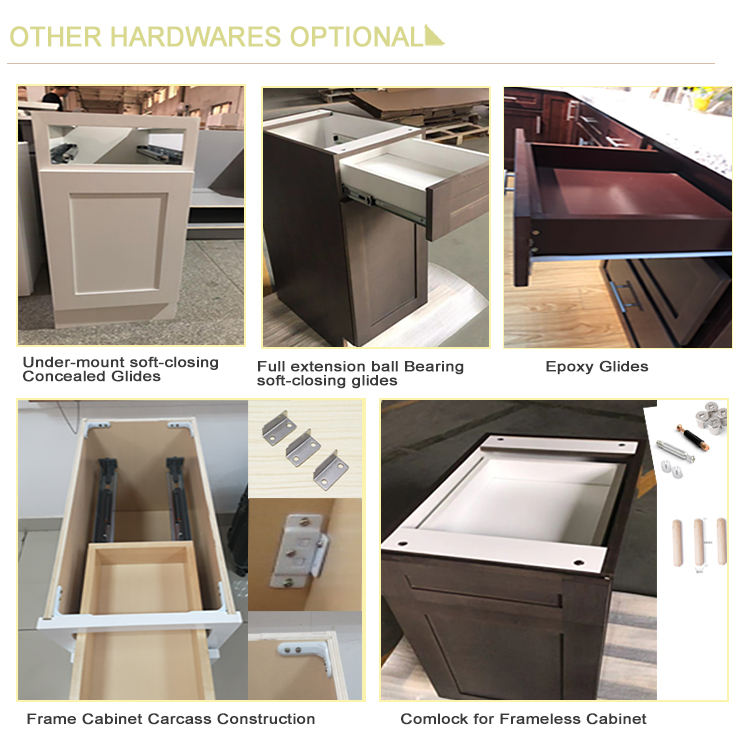 OTHER HARDWARES OPTIONAL

Under-mount soft-closing Concealed Glides

Full extension ball Bearing soft-closing glides

Epoxy Glides

Frame Cabinet Carcass Construction

Comlock for Frameless Cabinet