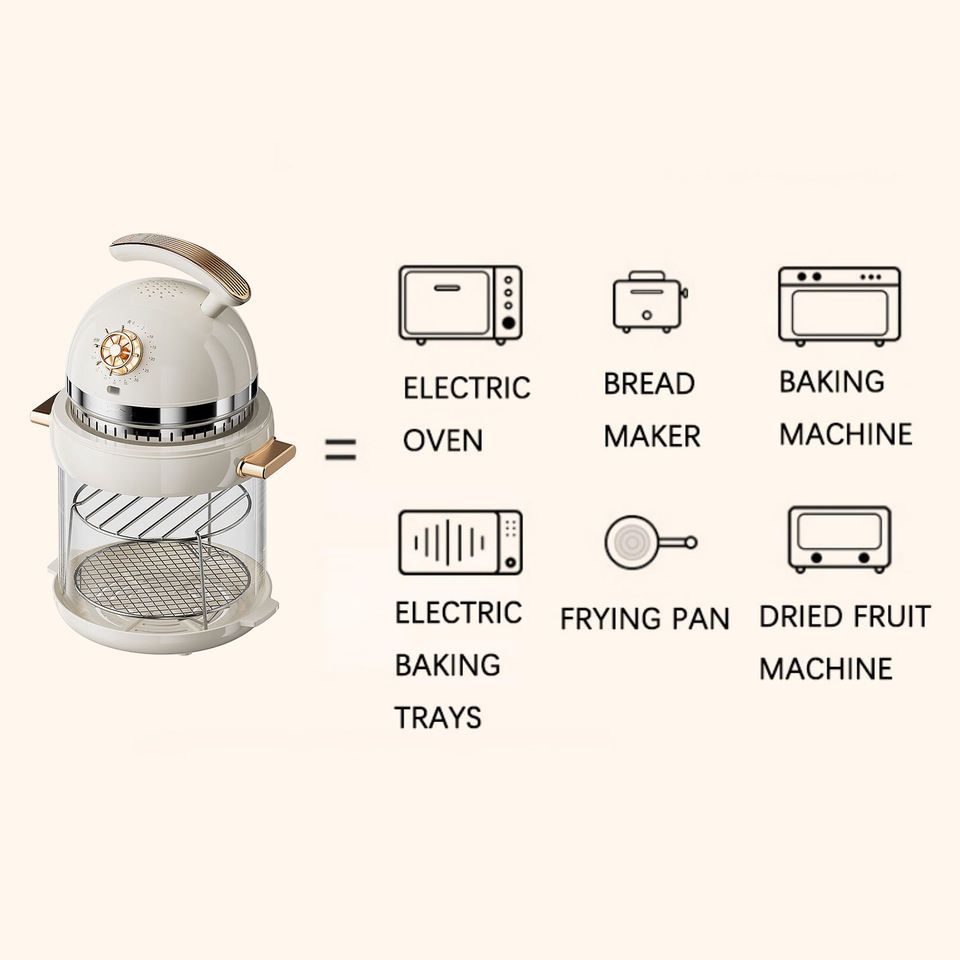 =

ELECTRIC OVEN

BREAD MAKER

BAKING MACHINE

ELECTRIC BAKING TRAYS

FRYING PAN

DRIED FRUIT MACHINE