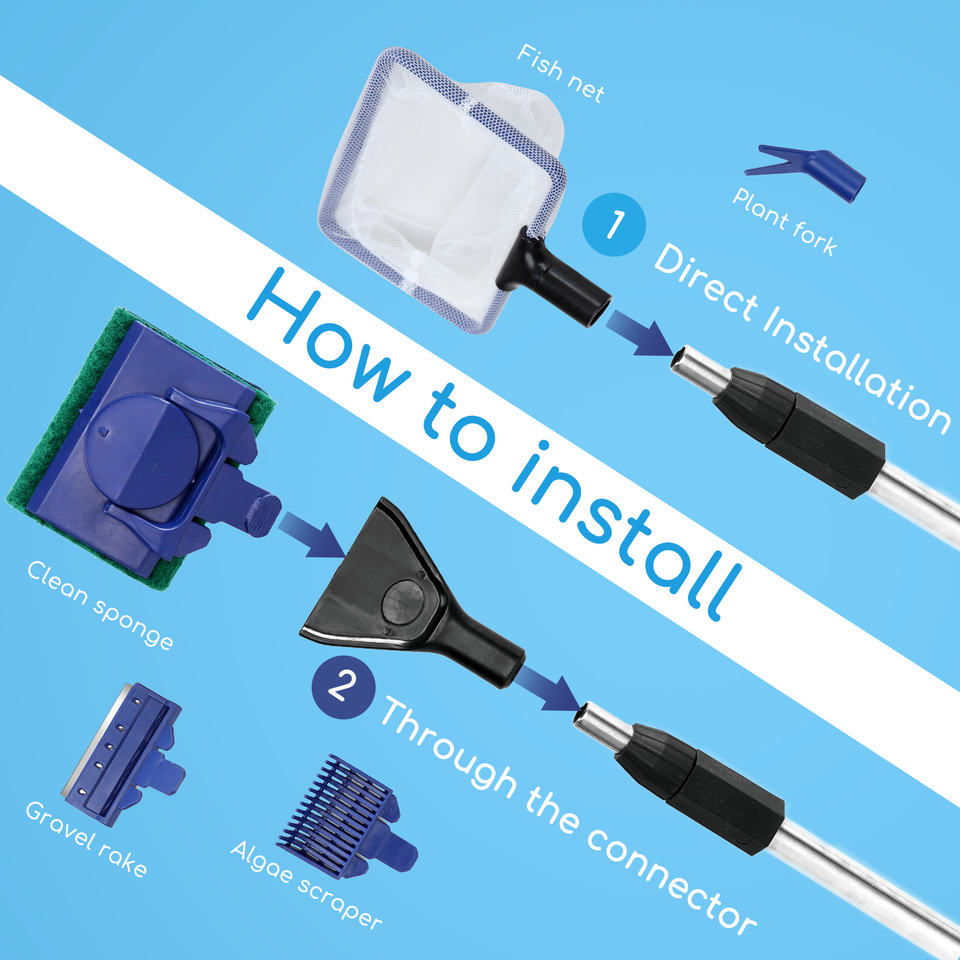 Fish net

Plant fork

1 Direct Installation

How to install

Clean sponge

2 Through the connector

Gravel rake

Algae scraper