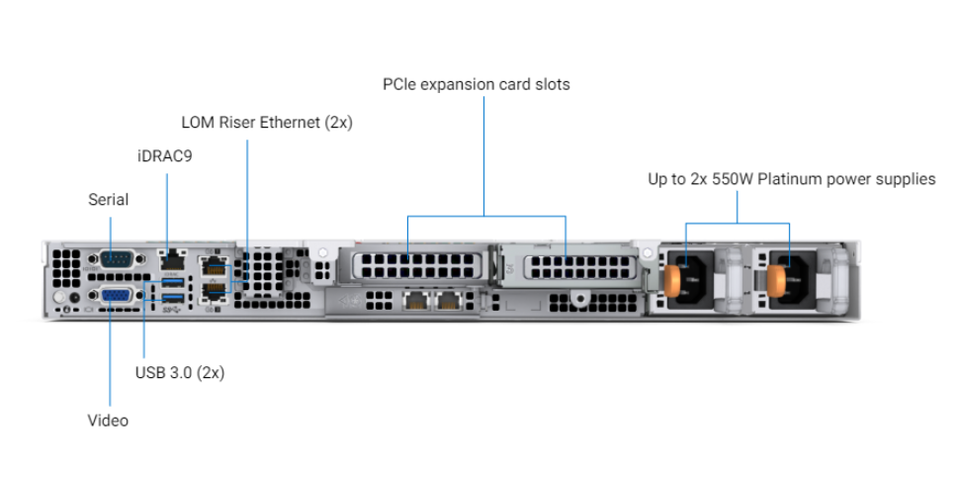 PCIe expansion card slots

LOM Riser Ethernet (2x)

iDRAC9

Up to 2x 550W Platinum power supplies

Serial

USB 3.0 (2x)

Video