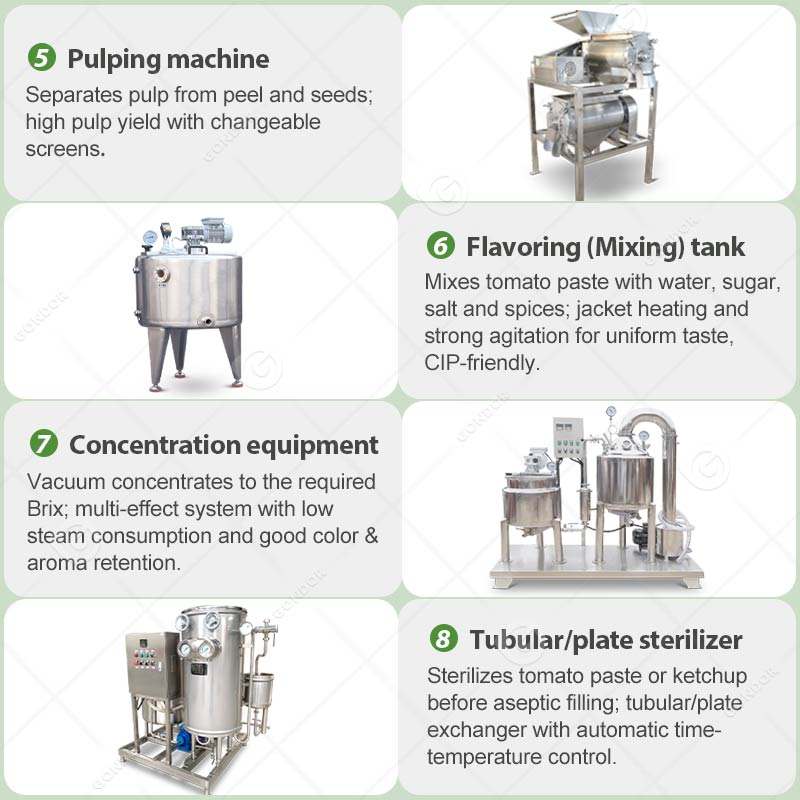 5 Pulping machine
Separates pulp from peel and seeds; high pulp yield with changeable screens.

6 Flavoring (Mixing) tank
Mixes tomato paste with water, sugar, salt and spices; jacket heating and strong agitation for uniform taste, CIP-friendly.

7 Concentration equipment
Vacuum concentrates to the required Brix; multi-effect system with low steam consumption and good color & aroma retention.

8 Tubular/plate sterilizer
Sterilizes tomato paste or ketchup before aseptic filling; tubular/plate exchanger with automatic time-temperature control.