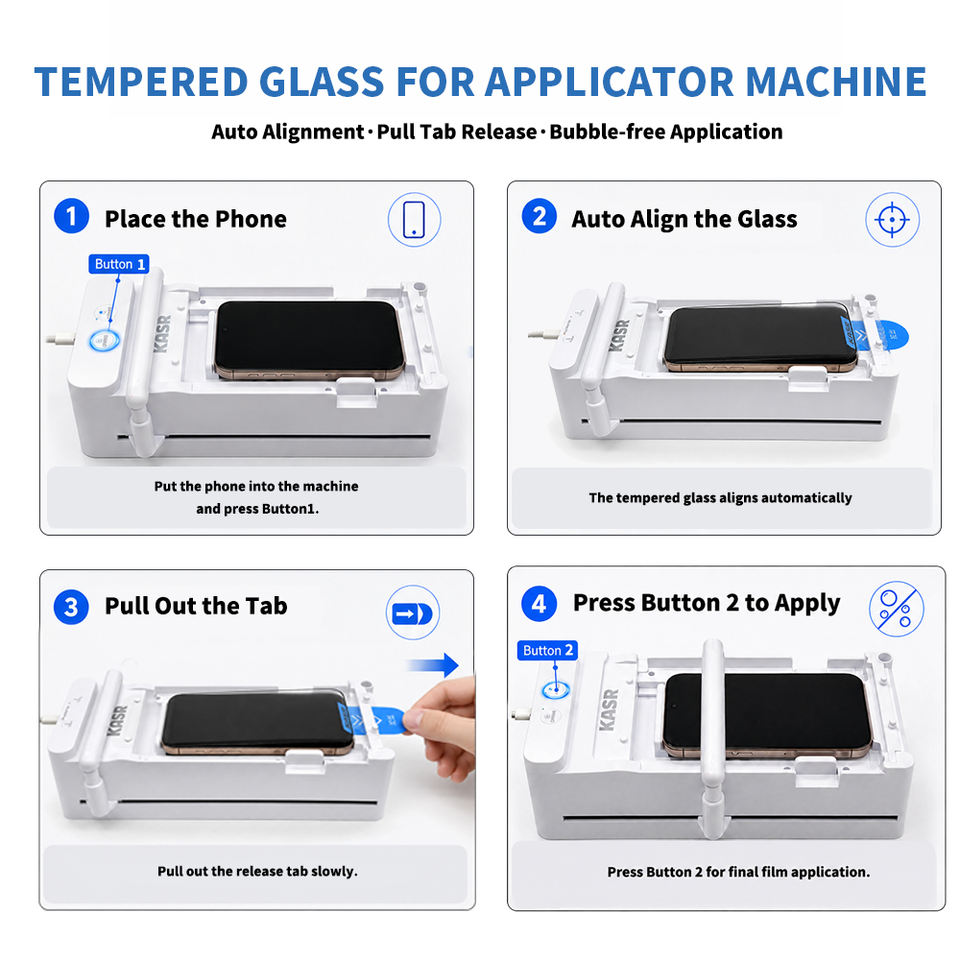 TEMPERED GLASS FOR APPLICATOR MACHINE

Auto Alignment · Pull Tab Release · Bubble-free Application

1 Place the Phone

Button 1

KASR

Put the phone into the machine and press Button1.

2 Auto Align the Glass

KASR

The tempered glass aligns automatically

3 Pull Out the Tab

KASR

Pull out the release tab slowly.

4 Press Button 2 to Apply

Button 2

KASR

Press Button 2 for final film application.