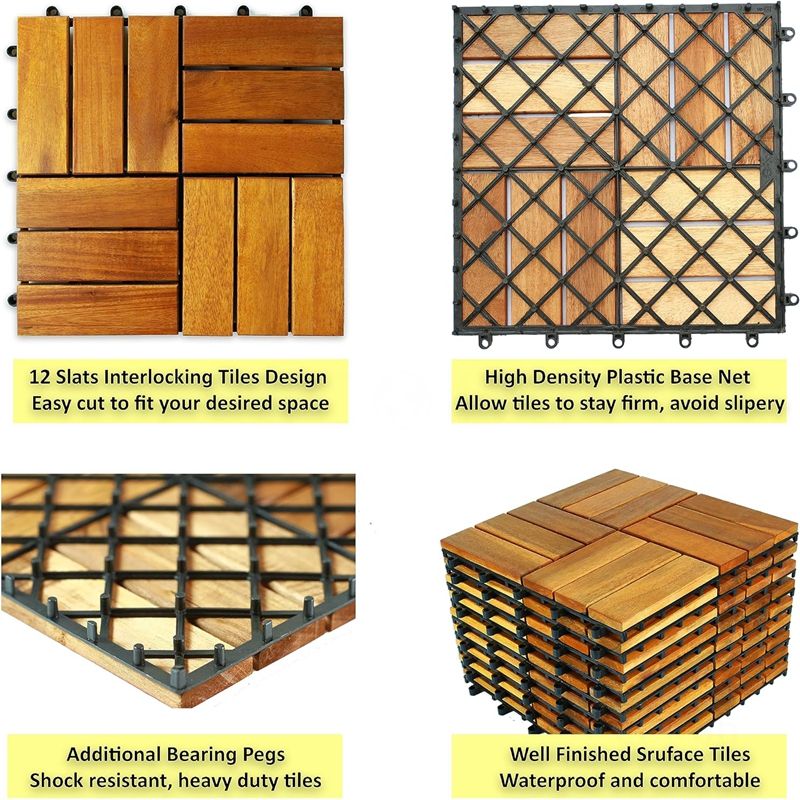 12 Slats Interlocking Tiles Design
Easy cut to fit your desired space

High Density Plastic Base Net
Allow tiles to stay firm, avoid slipery

Additional Bearing Pegs
Shock resistant, heavy duty tiles

Well Finished Sruface Tiles
Waterproof and comfortable