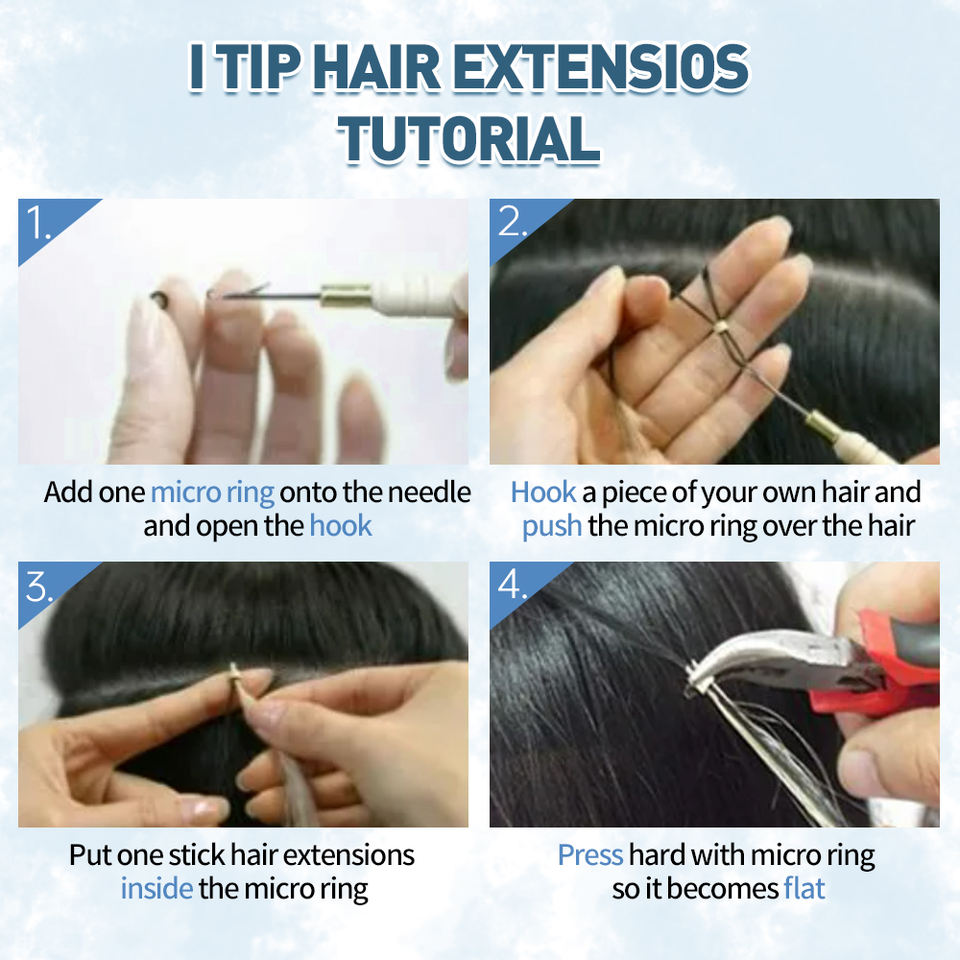 I TIP HAIR EXTENSIOS TUTORIAL

1.

Add one micro ring onto the needle and open the hook

2.

Hook a piece of your own hair and push the micro ring over the hair

3.

Put one stick hair extensions inside the micro ring

4.

Press hard with micro ring so it becomes flat