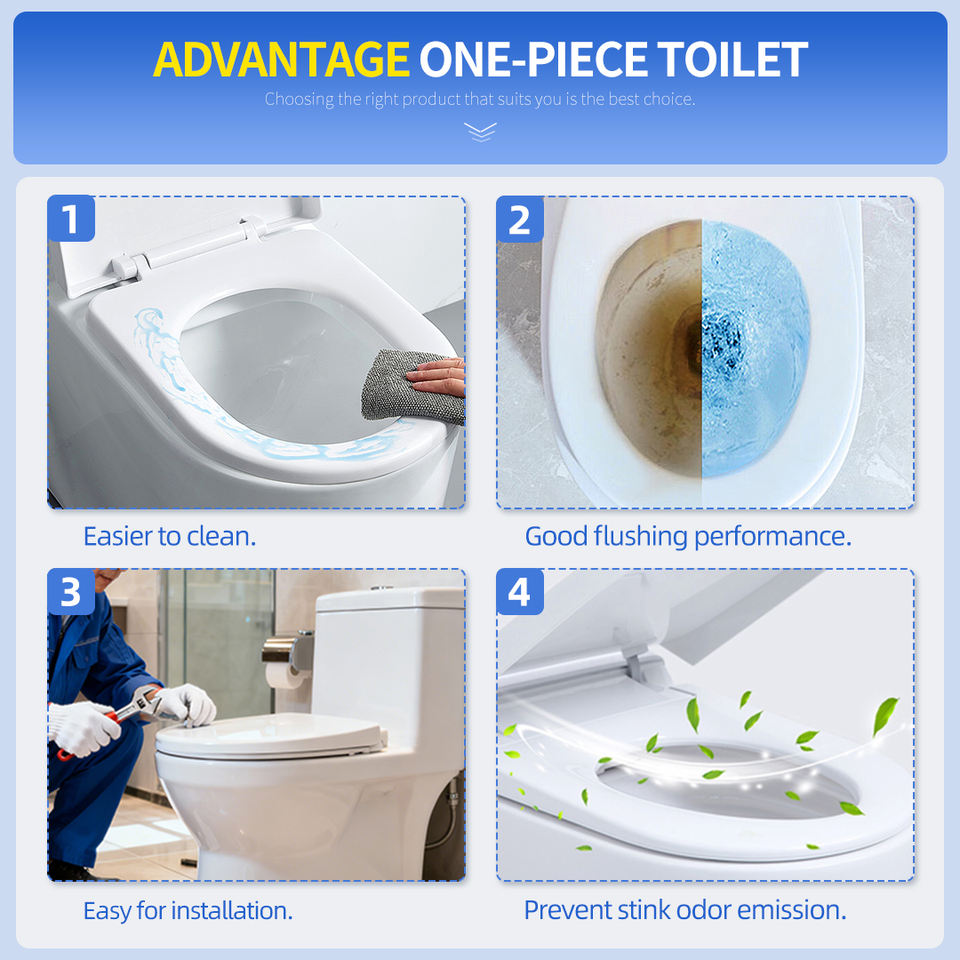 ADVANTAGE ONE-PIECE TOILET

Choosing the right product that suits you is the best choice.

1

Easier to clean.

2

Good flushing performance.

3

Easy for installation.

4

Prevent stink odor emission.