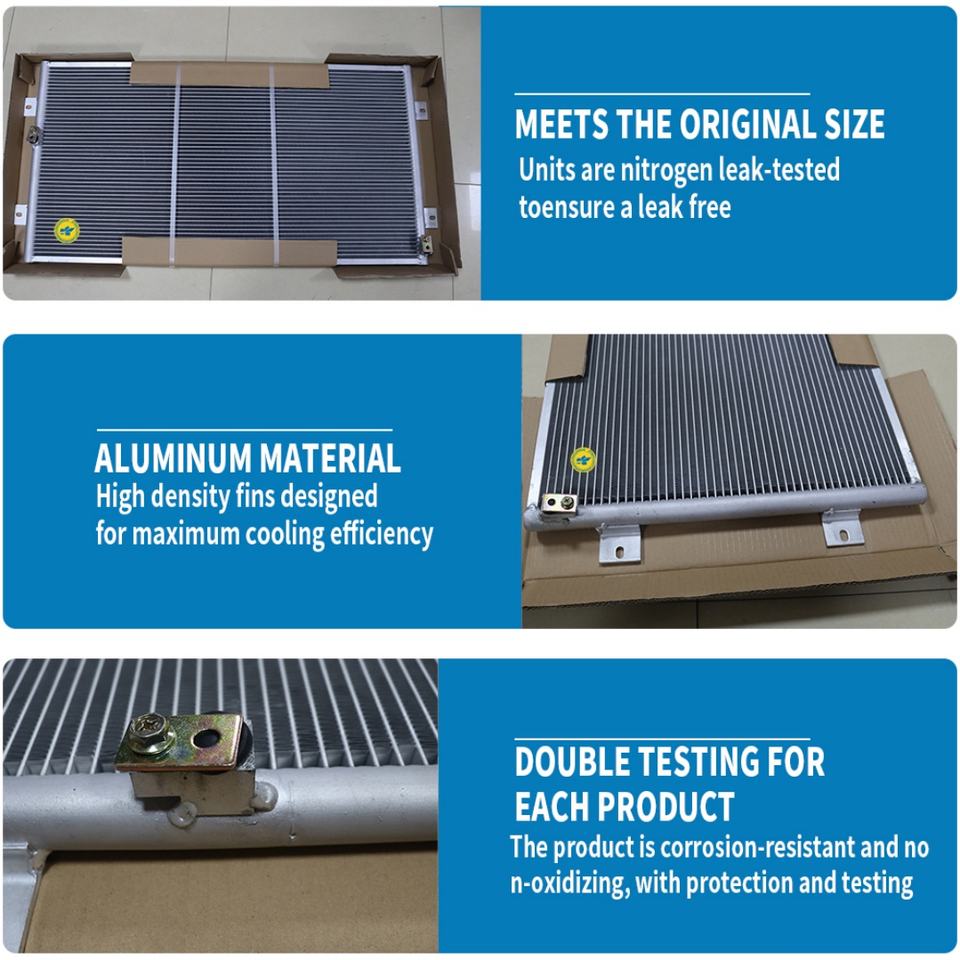 MEETS THE ORIGINAL SIZE
Units are nitrogen leak-tested toensure a leak free

ALUMINUM MATERIAL
High density fins designed for maximum cooling efficiency

DOUBLE TESTING FOR EACH PRODUCT
The product is corrosion-resistant and no n-oxidizing, with protection and testing